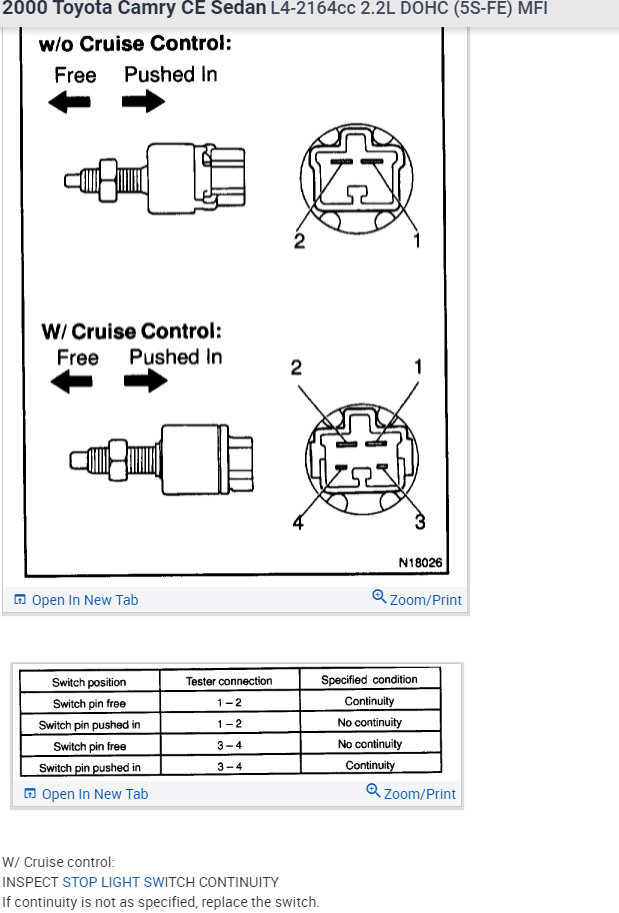 2000 Toyota Camry CE Sedan L4-2164cc 2.2L DOHC (5S-FE) MFI

w/o Cruise Control:
Free Pushed In

2 1

W/ Cruise Control:
Free Pushed In

2 1

4 3

N18026

Open In New Tab Zoom/Print

| Switch position | Tester connection | Specified condition |
|---|---|---|
| Switch pin free | 1 – 2 | Continuity |
| Switch pin pushed in | 1 – 2 | No continuity |
| Switch pin free | 3 – 4 | No continuity |
| Switch pin pushed in | 3 – 4 | Continuity |

Open In New Tab Zoom/Print

W/ Cruise control:
INSPECT STOP LIGHT SWITCH CONTINUITY
If continuity is not as specified, replace the switch.