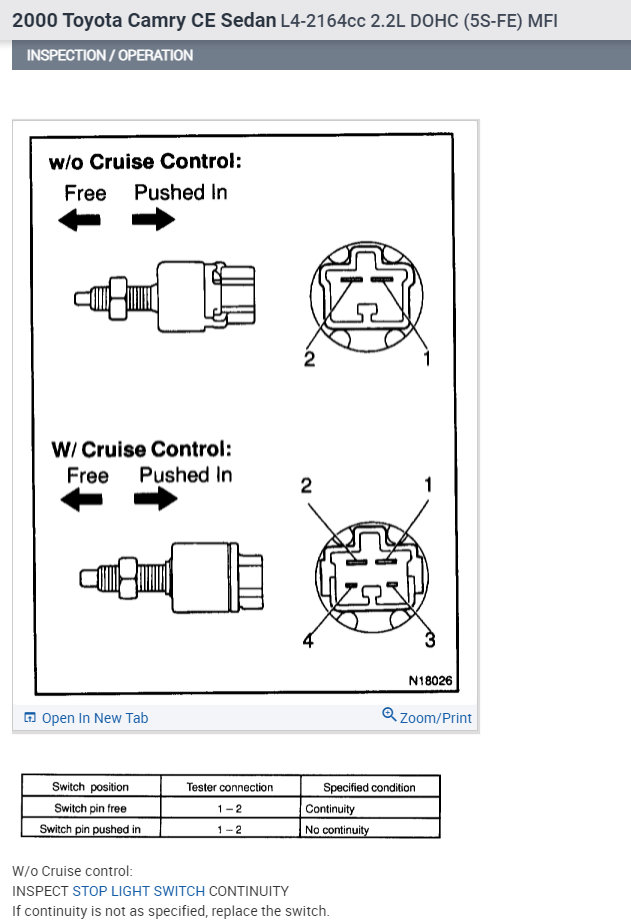 2000 Toyota Camry CE Sedan L4-2164cc 2.2L DOHC (5S-FE) MFI

INSPECTION / OPERATION

w/o Cruise Control:

Free Pushed In

2 1

W/ Cruise Control:

Free Pushed In

2 1

4 3

N18026

Open In New Tab

Zoom/Print

| Switch position | Tester connection | Specified condition |
|---|---|---|
| Switch pin free | 1 – 2 | Continuity |
| Switch pin pushed in | 1 – 2 | No continuity |

W/o Cruise control:
INSPECT STOP LIGHT SWITCH CONTINUITY
If continuity is not as specified, replace the switch.