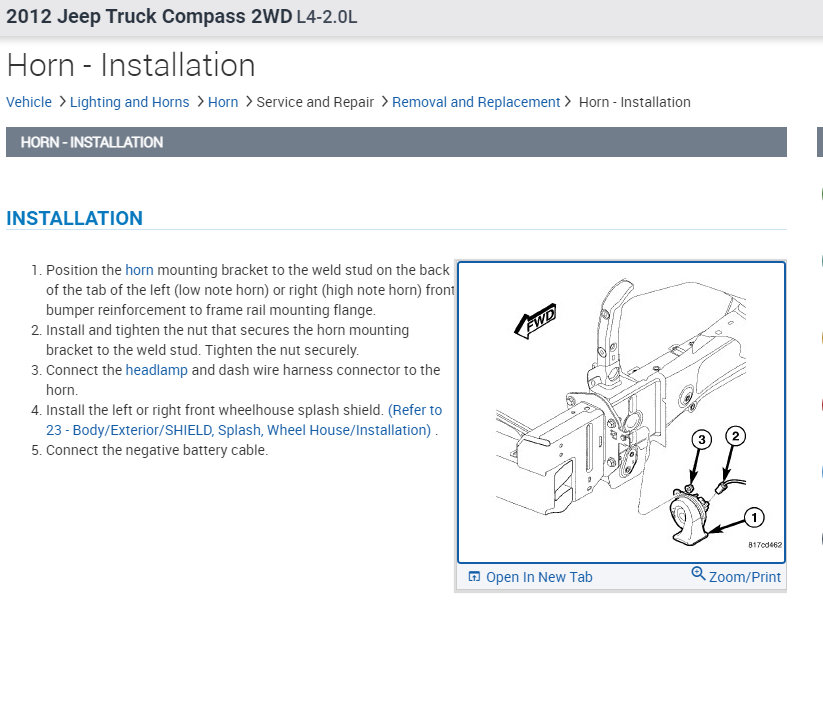 2012 Jeep Truck Compass 2WD L4-2.0L

Horn - Installation

Vehicle > Lighting and Horns > Horn > Service and Repair > Removal and Replacement > Horn - Installation

HORN - INSTALLATION

INSTALLATION

1. Position the horn mounting bracket to the weld stud on the back of the tab of the left (low note horn) or right (high note horn) front bumper reinforcement to frame rail mounting flange.
2. Install and tighten the nut that secures the horn mounting bracket to the weld stud. Tighten the nut securely.
3. Connect the headlamp and dash wire harness connector to the horn.
4. Install the left or right front wheelhouse splash shield. (Refer to 23 - Body/Exterior/SHIELD, Splash, Wheel House/Installation) .
5. Connect the negative battery cable.

FWD
3
2
1
817cd462

Open In New Tab
Zoom/Print