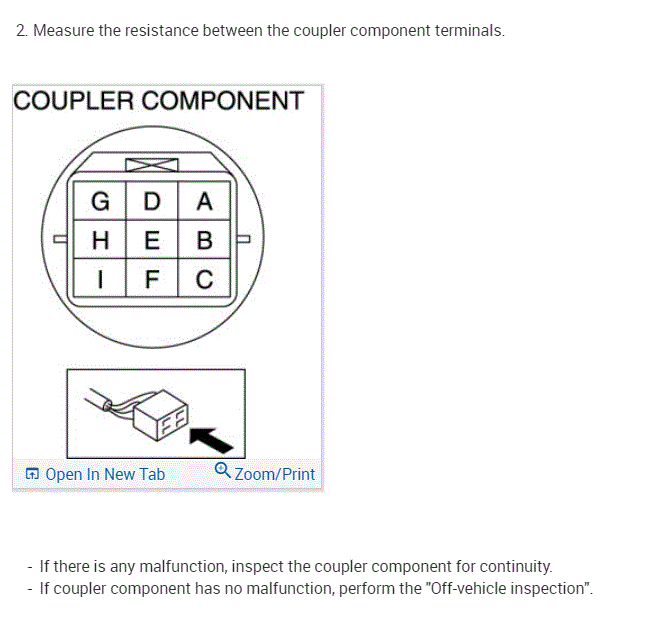 2. Measure the resistance between the coupler component terminals.

COUPLER COMPONENT

| G | D | A |
|---|---|---|
| H | E | B |
| I | F | C |

Open In New Tab Zoom/Print

- If there is any malfunction, inspect the coupler component for continuity.
- If coupler component has no malfunction, perform the "Off-vehicle inspection".