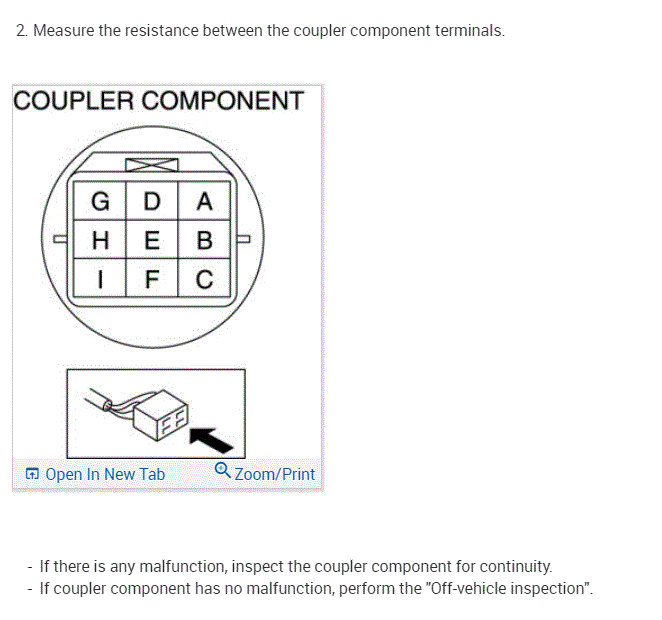 2. Measure the resistance between the coupler component terminals.

COUPLER COMPONENT

| G | D | A |
|---|---|---|
| H | E | B |
| I | F | C |

Open In New Tab
Zoom/Print

- If there is any malfunction, inspect the coupler component for continuity.
- If coupler component has no malfunction, perform the "Off-vehicle inspection".