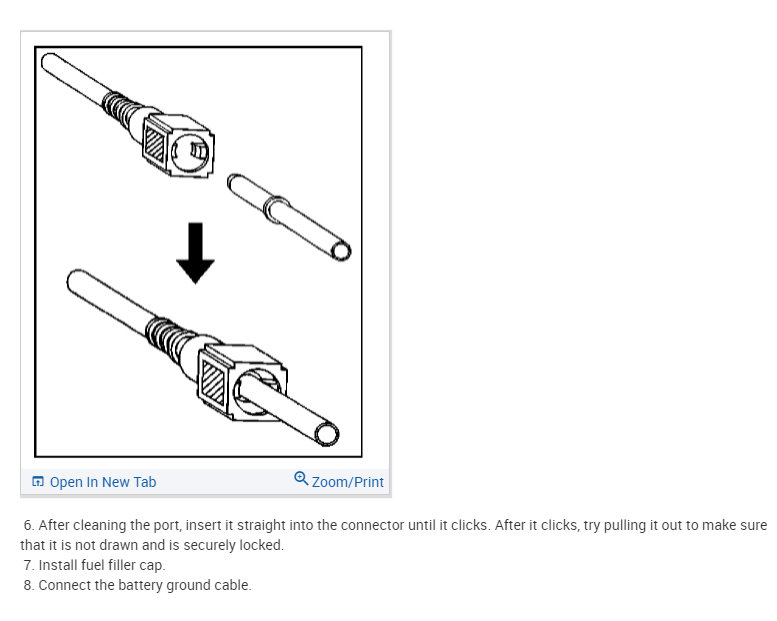 Open In New Tab
Zoom/Print

6. After cleaning the port, insert it straight into the connector until it clicks. After it clicks, try pulling it out to make sure that it is not drawn and is securely locked.
7. Install fuel filler cap.
8. Connect the battery ground cable.