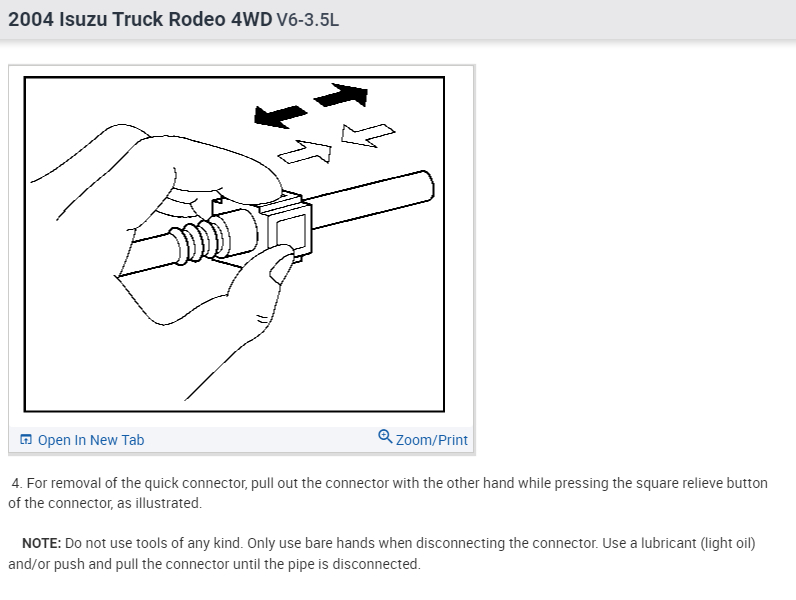 2004 Isuzu Truck Rodeo 4WD V6-3.5L

Open In New Tab

Zoom/Print

4. For removal of the quick connector, pull out the connector with the other hand while pressing the square relieve button of the connector, as illustrated.

NOTE: Do not use tools of any kind. Only use bare hands when disconnecting the connector. Use a lubricant (light oil) and/or push and pull the connector until the pipe is disconnected.