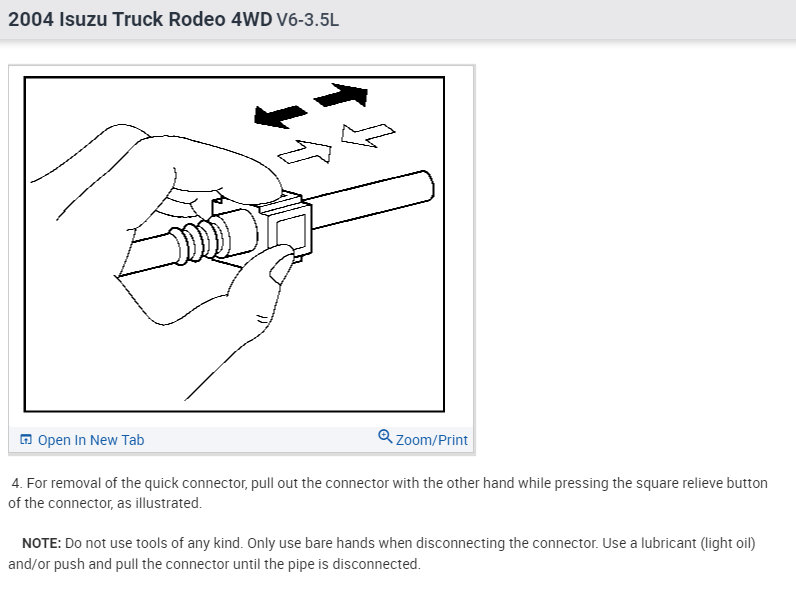 2004 Isuzu Truck Rodeo 4WD V6-3.5L

Open In New Tab

Zoom/Print

4. For removal of the quick connector, pull out the connector with the other hand while pressing the square relieve button of the connector, as illustrated.

NOTE: Do not use tools of any kind. Only use bare hands when disconnecting the connector. Use a lubricant (light oil) and/or push and pull the connector until the pipe is disconnected.