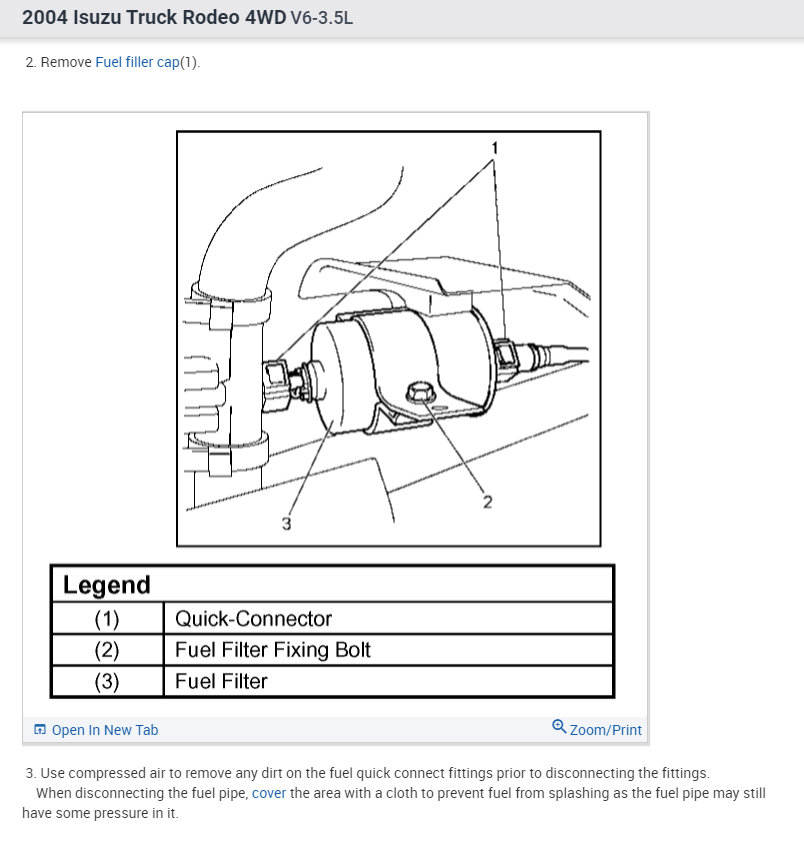 2004 Isuzu Truck Rodeo 4WD V6-3.5L

2. Remove Fuel filler cap(1).

1

2

3

| Legend | |
|---|---|
| (1) | Quick-Connector |
| (2) | Fuel Filter Fixing Bolt |
| (3) | Fuel Filter |

Open In New Tab

Zoom/Print

3. Use compressed air to remove any dirt on the fuel quick connect fittings prior to disconnecting the fittings.
When disconnecting the fuel pipe, cover the area with a cloth to prevent fuel from splashing as the fuel pipe may still have some pressure in it.