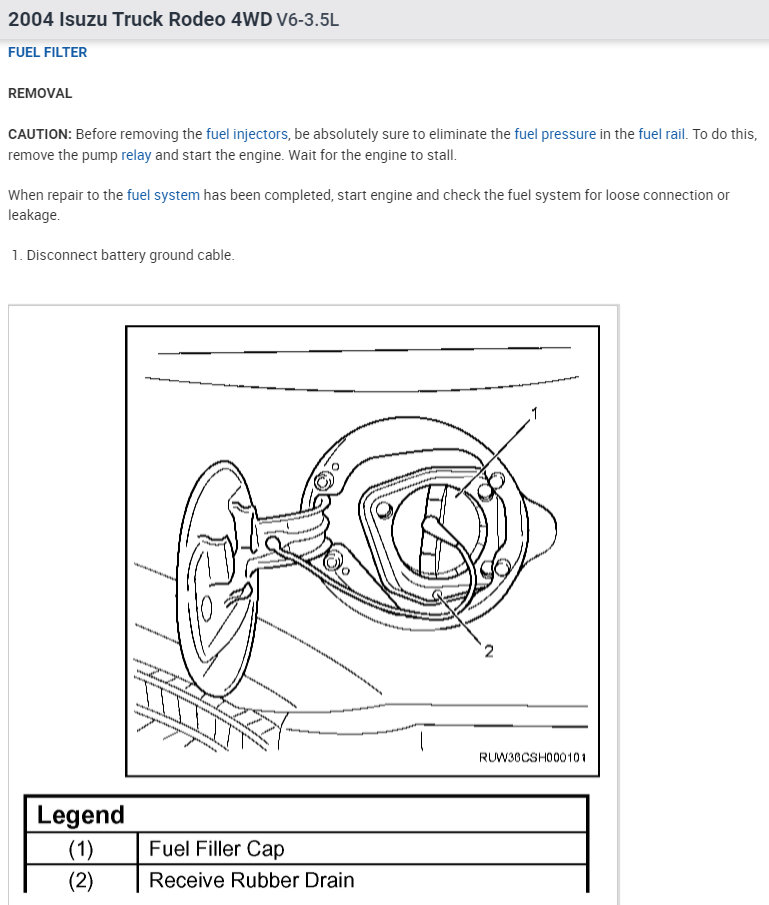 2004 Isuzu Truck Rodeo 4WD V6-3.5L

FUEL FILTER

REMOVAL

CAUTION: Before removing the fuel injectors, be absolutely sure to eliminate the fuel pressure in the fuel rail. To do this, remove the pump relay and start the engine. Wait for the engine to stall.

When repair to the fuel system has been completed, start engine and check the fuel system for loose connection or leakage.

1. Disconnect battery ground cable.

1

2

RUW36CSH000101

| Legend | |
|---|---|
| (1) | Fuel Filler Cap |
| (2) | Receive Rubber Drain |