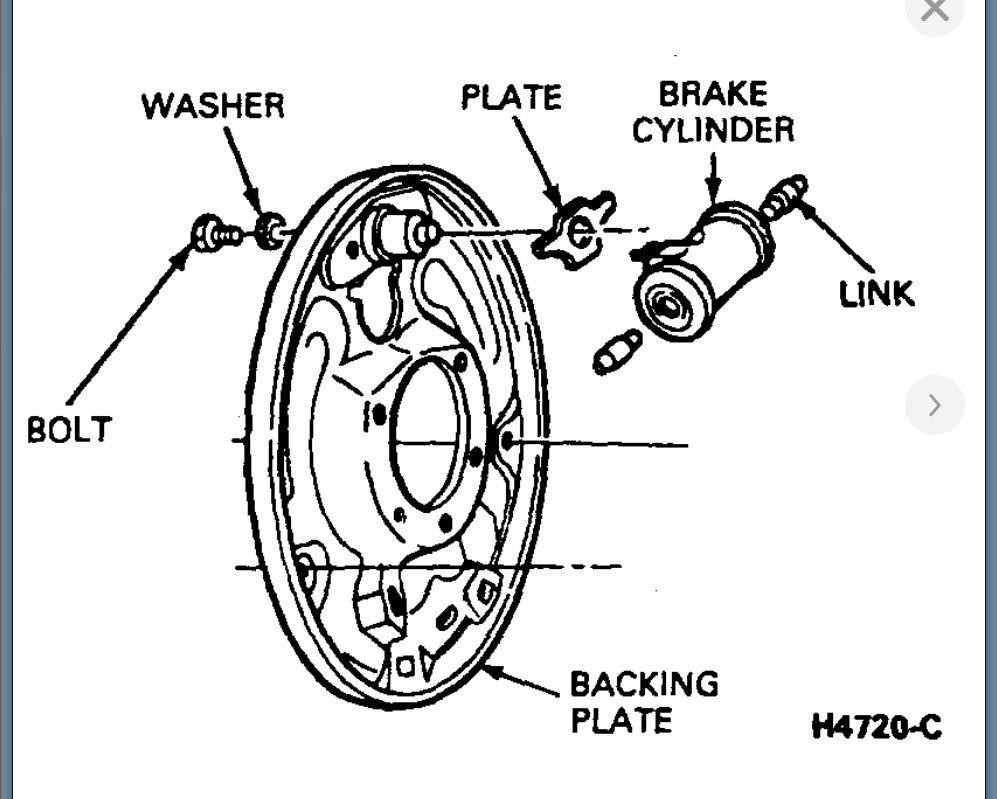 WASHER

PLATE

BRAKE CYLINDER

LINK

BOLT

BACKING PLATE

H4720-C