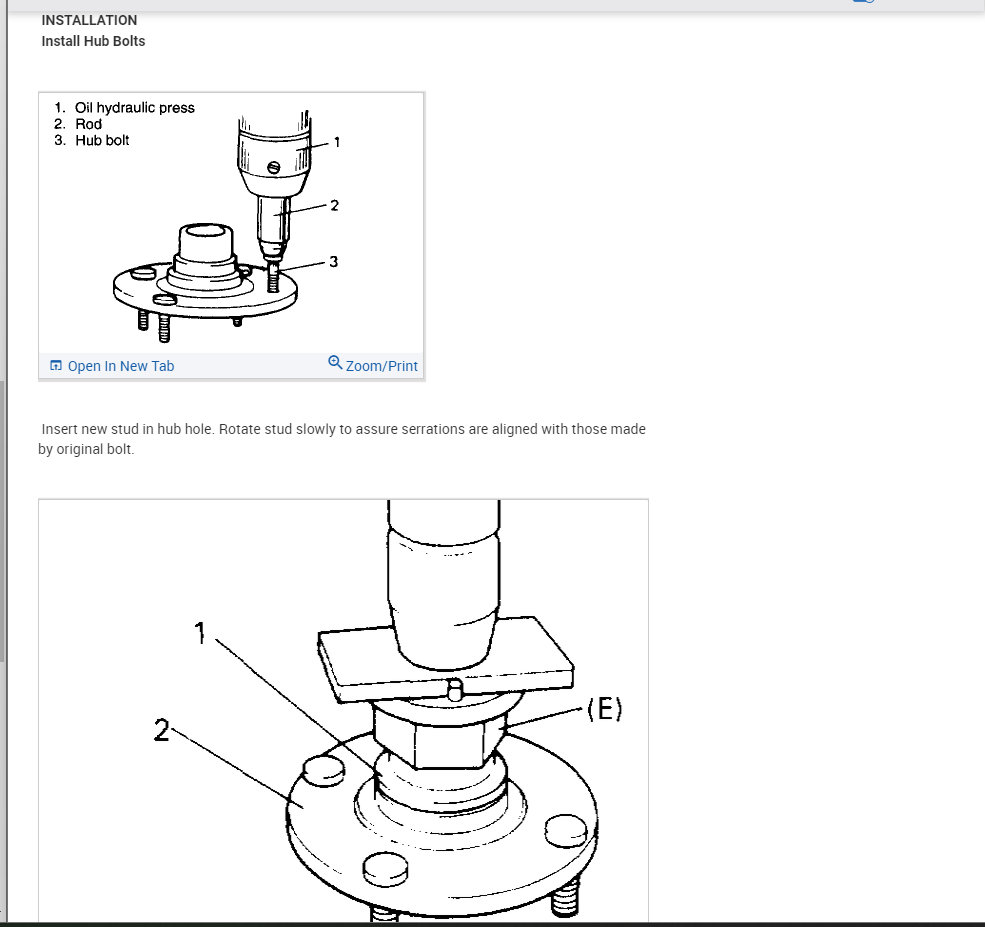 INSTALLATION
Install Hub Bolts

1. Oil hydraulic press
2. Rod
3. Hub bolt

1
2
3

Open In New Tab
Zoom/Print

Insert new stud in hub hole. Rotate stud slowly to assure serrations are aligned with those made by original bolt.

1
2
(E)