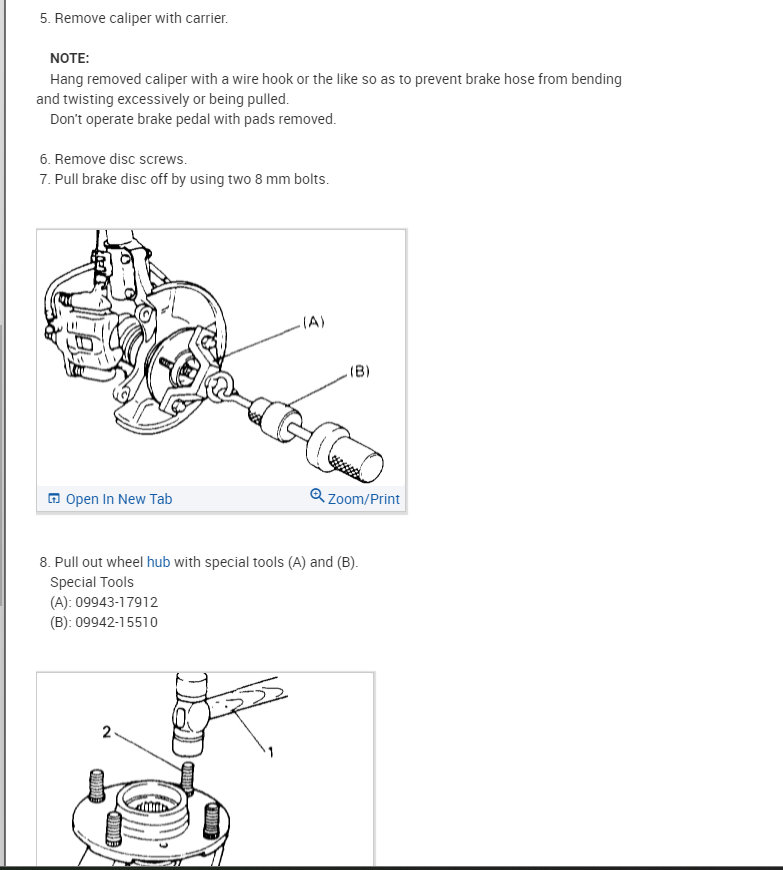 5. Remove caliper with carrier.

NOTE:
Hang removed caliper with a wire hook or the like so as to prevent brake hose from bending and twisting excessively or being pulled.
Don't operate brake pedal with pads removed.

6. Remove disc screws.
7. Pull brake disc off by using two 8 mm bolts.

(A)
(B)

Open In New Tab
Zoom/Print

8. Pull out wheel hub with special tools (A) and (B).
Special Tools
(A): 09943-17912
(B): 09942-15510

2
1