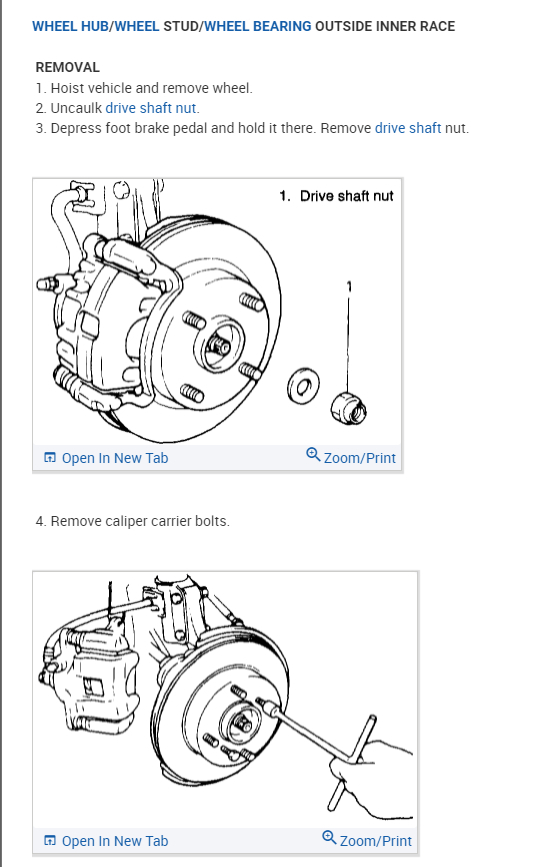 WHEEL HUB/WHEEL STUD/WHEEL BEARING OUTSIDE INNER RACE

REMOVAL
1. Hoist vehicle and remove wheel.
2. Uncaulk drive shaft nut.
3. Depress foot brake pedal and hold it there. Remove drive shaft nut.

1. Drive shaft nut

1

Open In New Tab
Zoom/Print

4. Remove caliper carrier bolts.

Open In New Tab
Zoom/Print