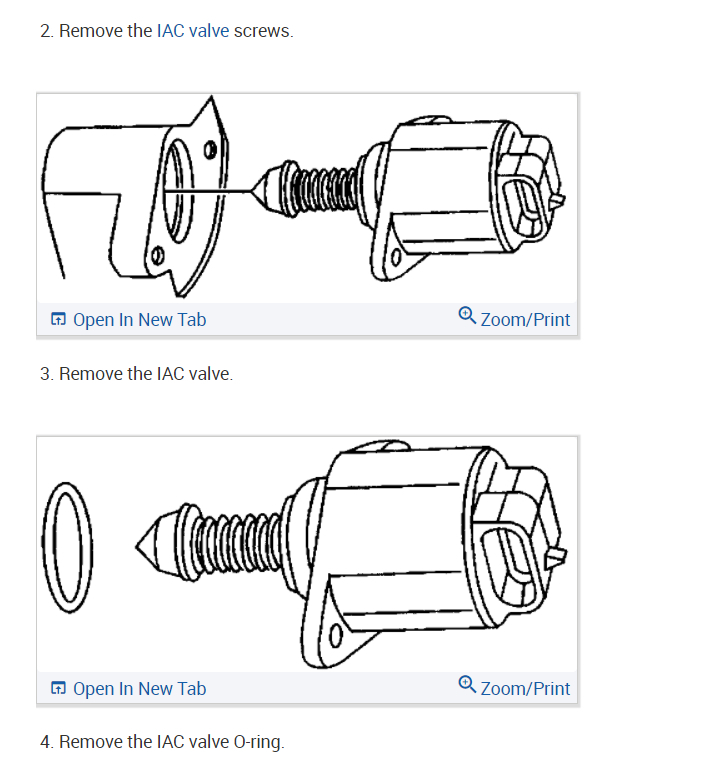 2. Remove the IAC valve screws.

Open In New Tab

Zoom/Print

3. Remove the IAC valve.

Open In New Tab

Zoom/Print

4. Remove the IAC valve O-ring.