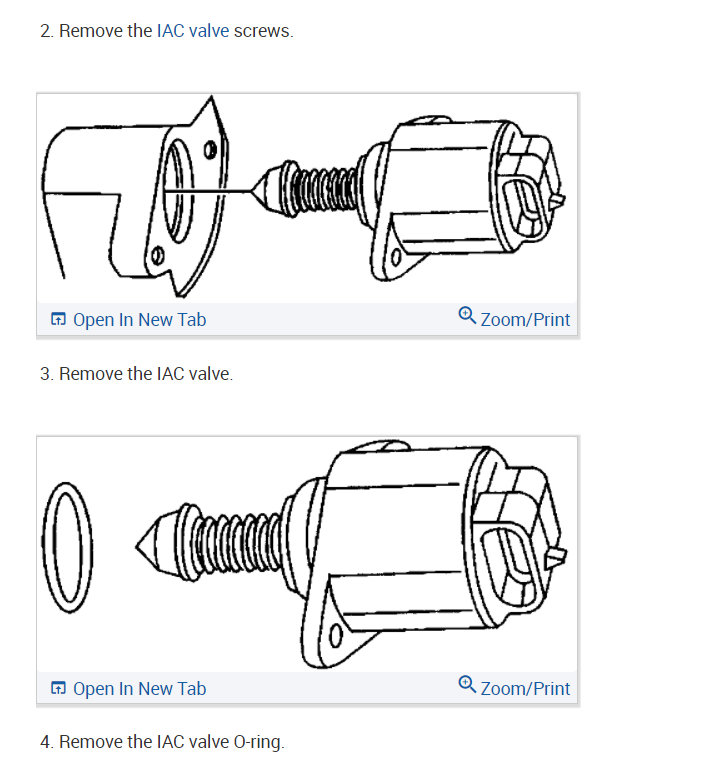 2. Remove the IAC valve screws.

Open In New Tab

Zoom/Print

3. Remove the IAC valve.

Open In New Tab

Zoom/Print

4. Remove the IAC valve O-ring.