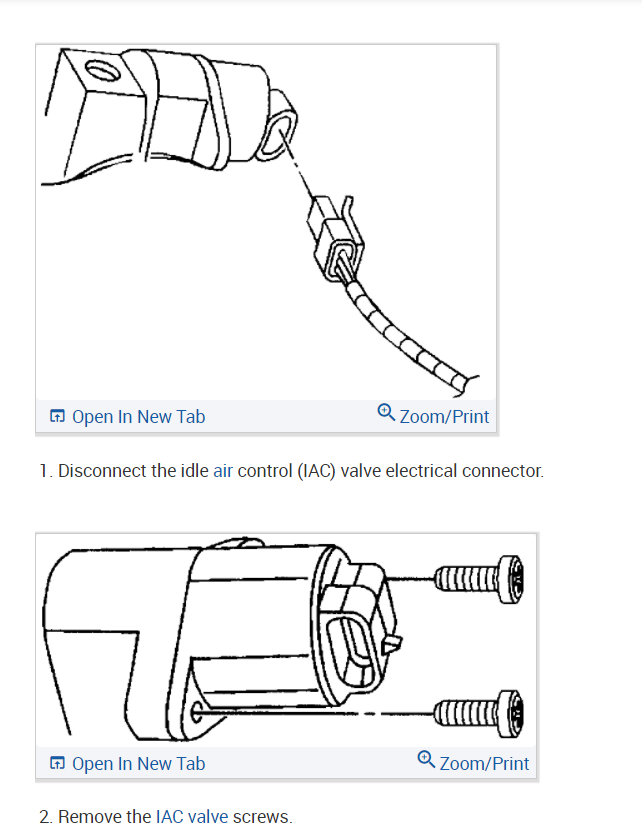 Open In New Tab

Zoom/Print

1. Disconnect the idle air control (IAC) valve electrical connector.

Open In New Tab

Zoom/Print

2. Remove the IAC valve screws.