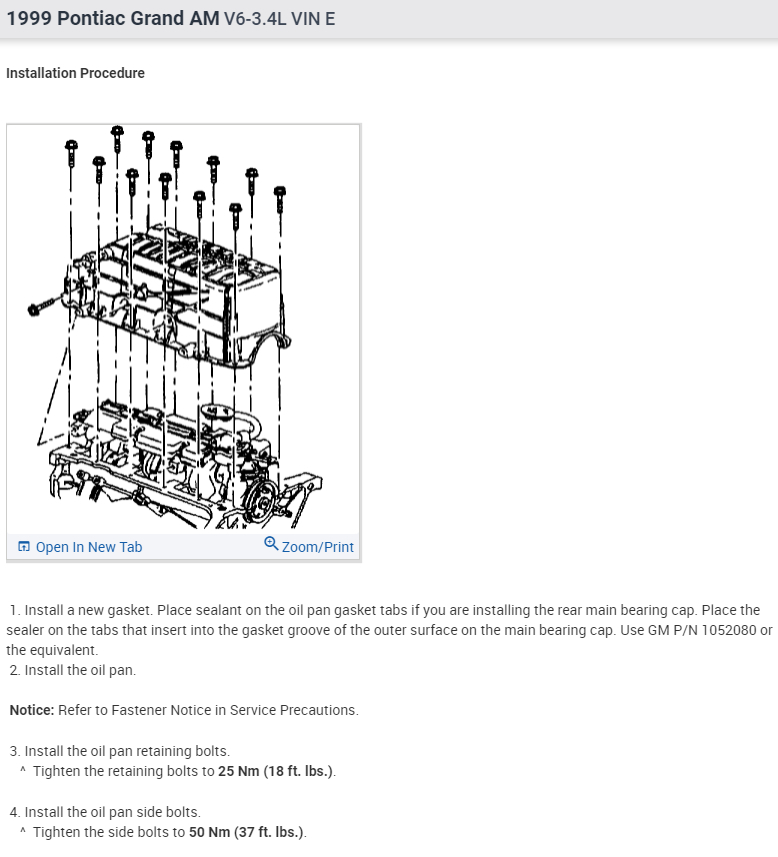 1999 Pontiac Grand AM V6-3.4L VIN E

Installation Procedure

Open In New Tab
Zoom/Print

1. Install a new gasket. Place sealant on the oil pan gasket tabs if you are installing the rear main bearing cap. Place the sealer on the tabs that insert into the gasket groove of the outer surface on the main bearing cap. Use GM P/N 1052080 or the equivalent.
2. Install the oil pan.

Notice: Refer to Fastener Notice in Service Precautions.

3. Install the oil pan retaining bolts.
^ Tighten the retaining bolts to 25 Nm (18 ft. lbs.).

4. Install the oil pan side bolts.
^ Tighten the side bolts to 50 Nm (37 ft. lbs.).