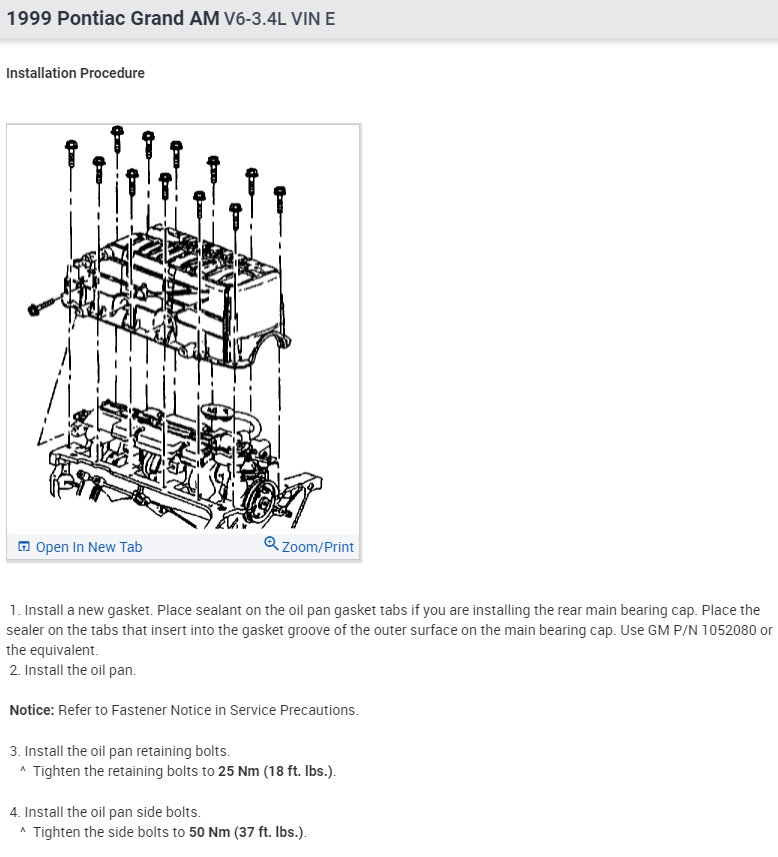 1999 Pontiac Grand AM V6-3.4L VIN E

Installation Procedure

Open In New Tab
Zoom/Print

1. Install a new gasket. Place sealant on the oil pan gasket tabs if you are installing the rear main bearing cap. Place the sealer on the tabs that insert into the gasket groove of the outer surface on the main bearing cap. Use GM P/N 1052080 or the equivalent.
2. Install the oil pan.

Notice: Refer to Fastener Notice in Service Precautions.

3. Install the oil pan retaining bolts.
^ Tighten the retaining bolts to 25 Nm (18 ft. lbs.).

4. Install the oil pan side bolts.
^ Tighten the side bolts to 50 Nm (37 ft. lbs.).