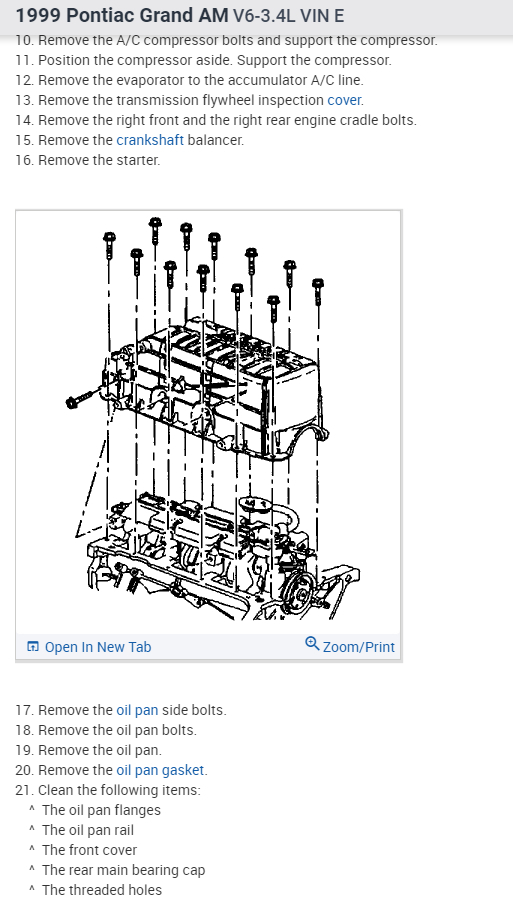 1999 Pontiac Grand AM V6-3.4L VIN E

10. Remove the A/C compressor bolts and support the compressor.
11. Position the compressor aside. Support the compressor.
12. Remove the evaporator to the accumulator A/C line.
13. Remove the transmission flywheel inspection cover.
14. Remove the right front and the right rear engine cradle bolts.
15. Remove the crankshaft balancer.
16. Remove the starter.

Open In New Tab
Zoom/Print

17. Remove the oil pan side bolts.
18. Remove the oil pan bolts.
19. Remove the oil pan.
20. Remove the oil pan gasket.
21. Clean the following items:
^ The oil pan flanges
^ The oil pan rail
^ The front cover
^ The rear main bearing cap
^ The threaded holes