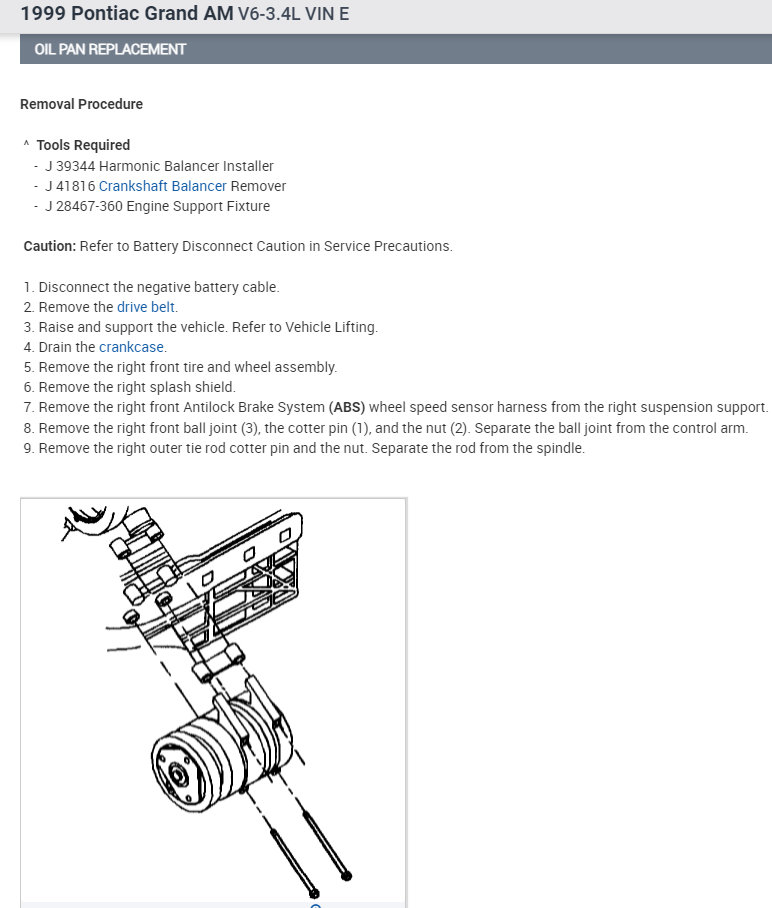 1999 Pontiac Grand AM V6-3.4L VIN E

OIL PAN REPLACEMENT

Removal Procedure

^ Tools Required
- J 39344 Harmonic Balancer Installer
- J 41816 Crankshaft Balancer Remover
- J 28467-360 Engine Support Fixture

Caution: Refer to Battery Disconnect Caution in Service Precautions.

1. Disconnect the negative battery cable.
2. Remove the drive belt.
3. Raise and support the vehicle. Refer to Vehicle Lifting.
4. Drain the crankcase.
5. Remove the right front tire and wheel assembly.
6. Remove the right splash shield.
7. Remove the right front Antilock Brake System (ABS) wheel speed sensor harness from the right suspension support.
8. Remove the right front ball joint (3), the cotter pin (1), and the nut (2). Separate the ball joint from the control arm.
9. Remove the right outer tie rod cotter pin and the nut. Separate the rod from the spindle.