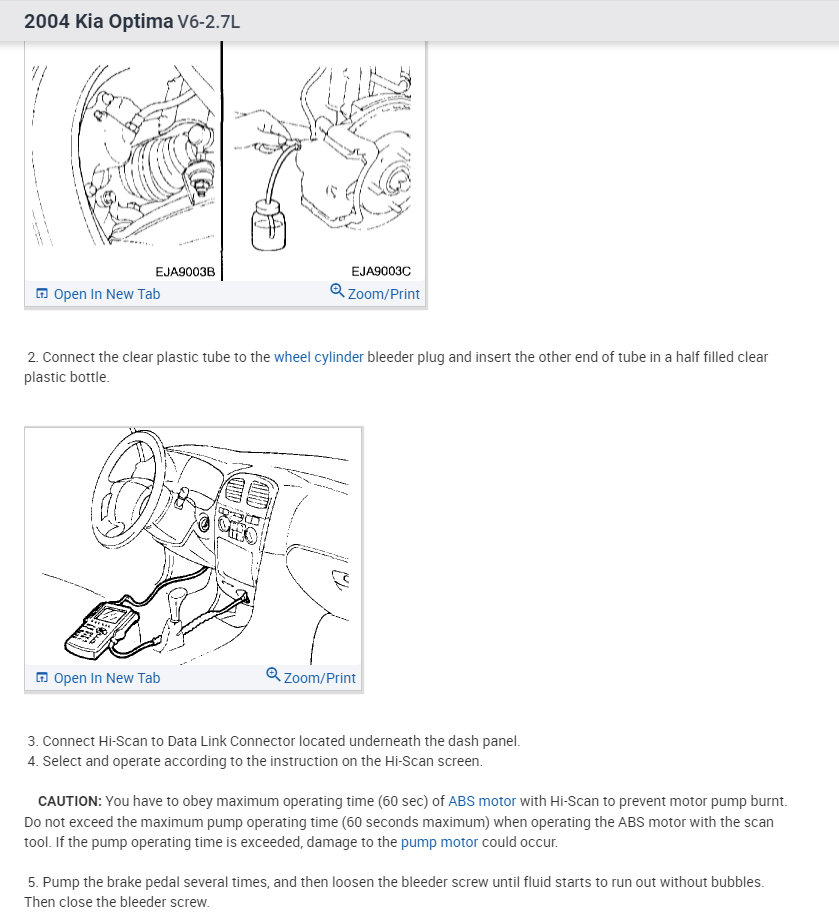 2004 Kia Optima V6-2.7L

EJA9003B

EJA9003C

Open In New Tab

Zoom/Print

2. Connect the clear plastic tube to the wheel cylinder bleeder plug and insert the other end of tube in a half filled clear plastic bottle.

Open In New Tab

Zoom/Print

3. Connect Hi-Scan to Data Link Connector located underneath the dash panel.
4. Select and operate according to the instruction on the Hi-Scan screen.

CAUTION: You have to obey maximum operating time (60 sec) of ABS motor with Hi-Scan to prevent motor pump burnt. Do not exceed the maximum pump operating time (60 seconds maximum) when operating the ABS motor with the scan tool. If the pump operating time is exceeded, damage to the pump motor could occur.

5. Pump the brake pedal several times, and then loosen the bleeder screw until fluid starts to run out without bubbles. Then close the bleeder screw.