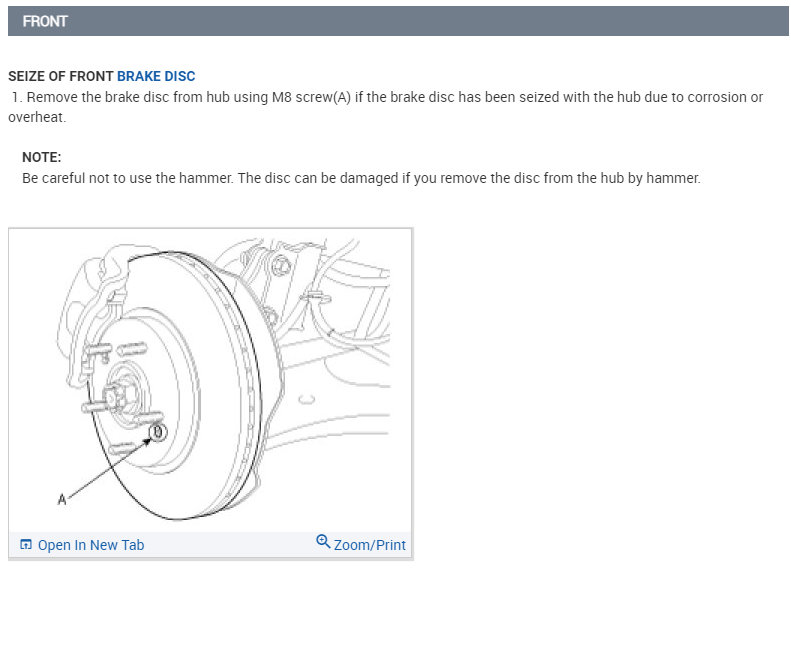 FRONT

SEIZE OF FRONT BRAKE DISC

1. Remove the brake disc from hub using M8 screw(A) if the brake disc has been seized with the hub due to corrosion or overheat.

NOTE:

Be careful not to use the hammer. The disc can be damaged if you remove the disc from the hub by hammer.

A

Open In New Tab

Zoom/Print