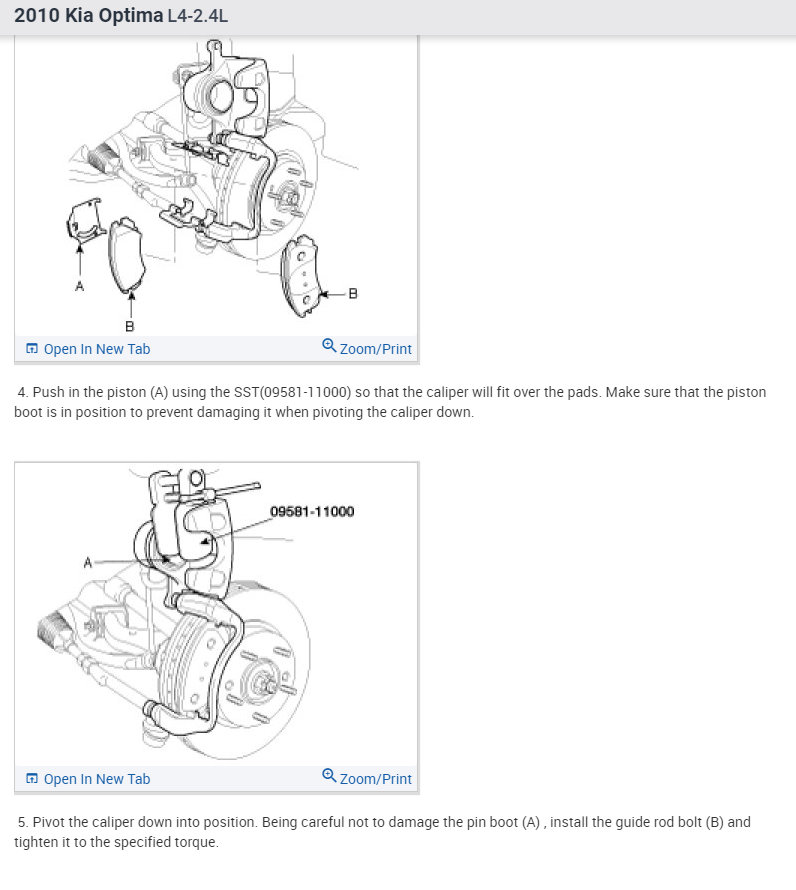 2010 Kia Optima L4-2.4L

A

B

B

Open In New Tab

Zoom/Print

4. Push in the piston (A) using the SST(09581-11000) so that the caliper will fit over the pads. Make sure that the piston boot is in position to prevent damaging it when pivoting the caliper down.

09581-11000

A

Open In New Tab

Zoom/Print

5. Pivot the caliper down into position. Being careful not to damage the pin boot (A) , install the guide rod bolt (B) and tighten it to the specified torque.