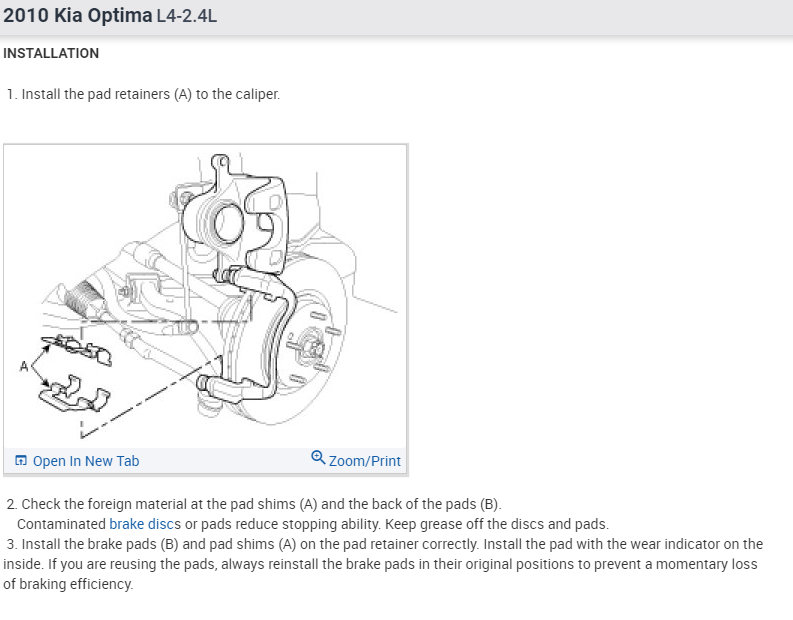 2010 Kia Optima L4-2.4L

INSTALLATION

1. Install the pad retainers (A) to the caliper.

A

Open In New Tab

Zoom/Print

2. Check the foreign material at the pad shims (A) and the back of the pads (B).
Contaminated brake discs or pads reduce stopping ability. Keep grease off the discs and pads.
3. Install the brake pads (B) and pad shims (A) on the pad retainer correctly. Install the pad with the wear indicator on the inside. If you are reusing the pads, always reinstall the brake pads in their original positions to prevent a momentary loss of braking efficiency.