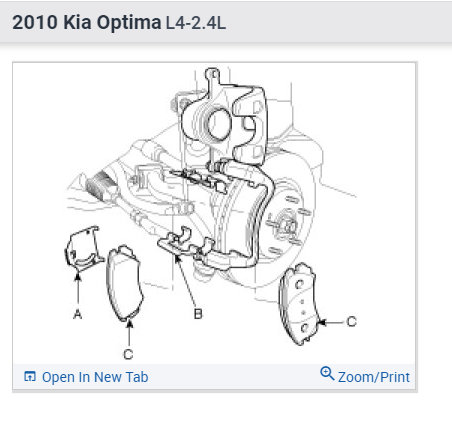 2010 Kia Optima L4-2.4L

A

C

B

C

Open In New Tab

Zoom/Print