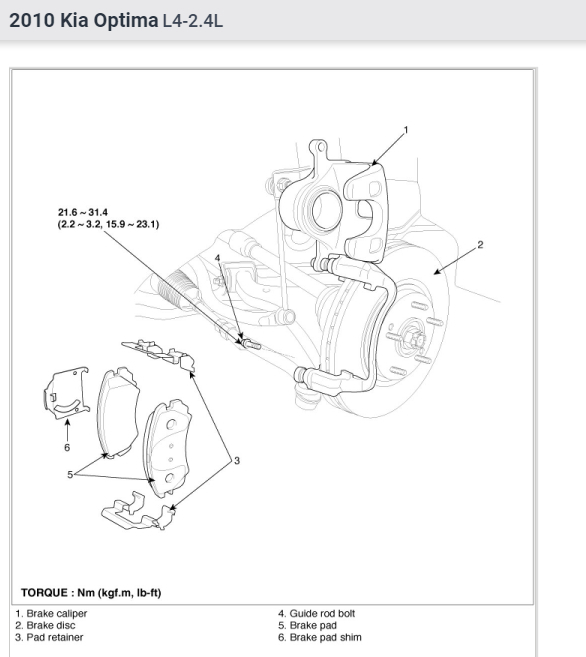 2010 Kia Optima L4-2.4L

1

21.6 ~ 31.4
(2.2 ~ 3.2, 15.9 ~ 23.1)

2

4

6

5

3

TORQUE : Nm (kgf.m, lb-ft)

1. Brake caliper
2. Brake disc
3. Pad retainer

4. Guide rod bolt
5. Brake pad
6. Brake pad shim