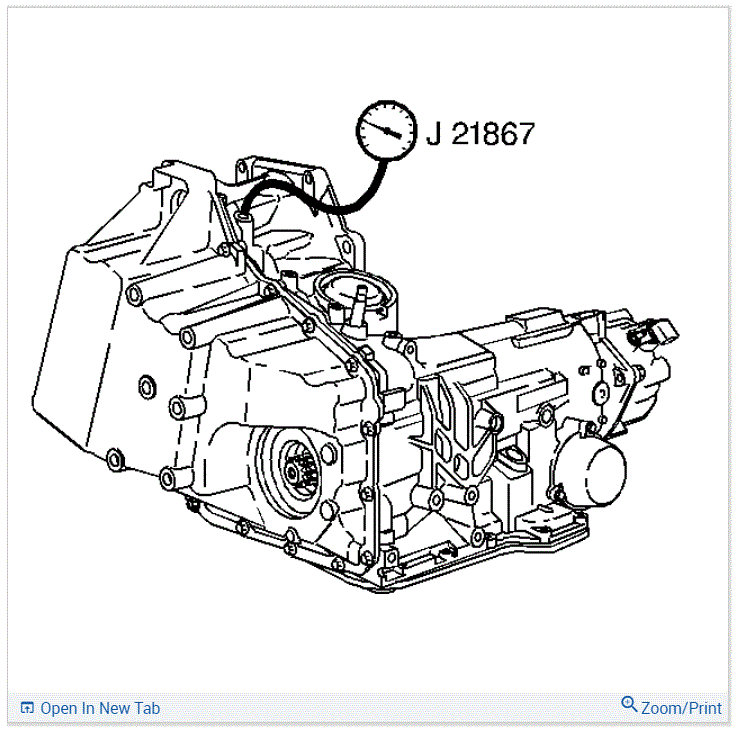 J 21867

Open In New Tab

Zoom/Print