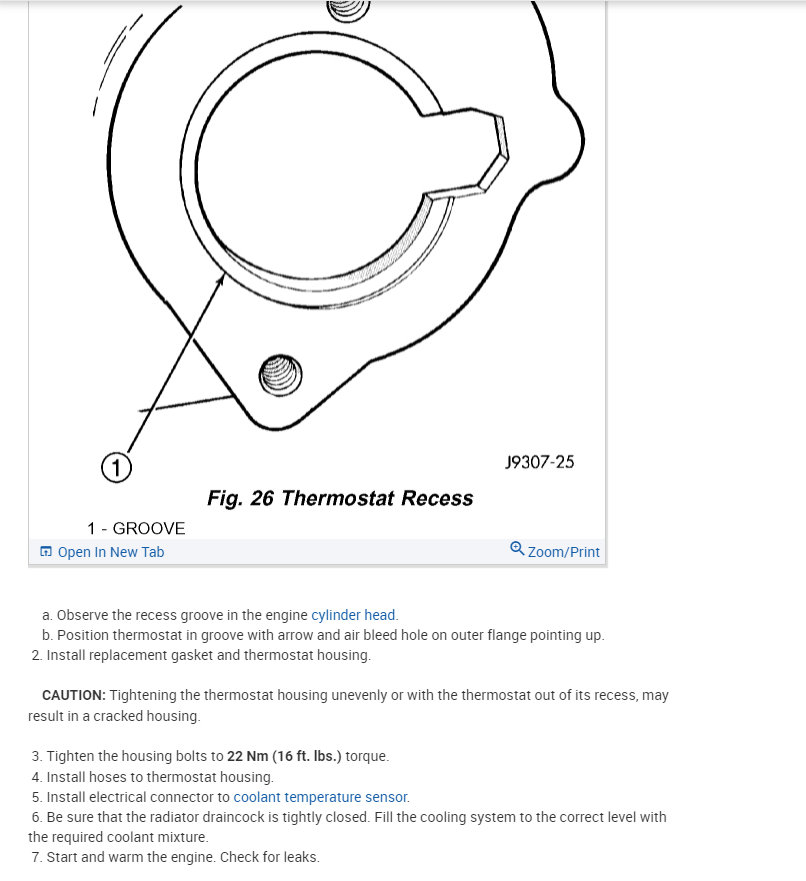 1

J9307-25

Fig. 26 Thermostat Recess

1 - GROOVE

Open In New Tab

Zoom/Print

a. Observe the recess groove in the engine cylinder head.
b. Position thermostat in groove with arrow and air bleed hole on outer flange pointing up.
2. Install replacement gasket and thermostat housing.

CAUTION: Tightening the thermostat housing unevenly or with the thermostat out of its recess, may result in a cracked housing.

3. Tighten the housing bolts to 22 Nm (16 ft. lbs.) torque.
4. Install hoses to thermostat housing.
5. Install electrical connector to coolant temperature sensor.
6. Be sure that the radiator draincock is tightly closed. Fill the cooling system to the correct level with the required coolant mixture.
7. Start and warm the engine. Check for leaks.