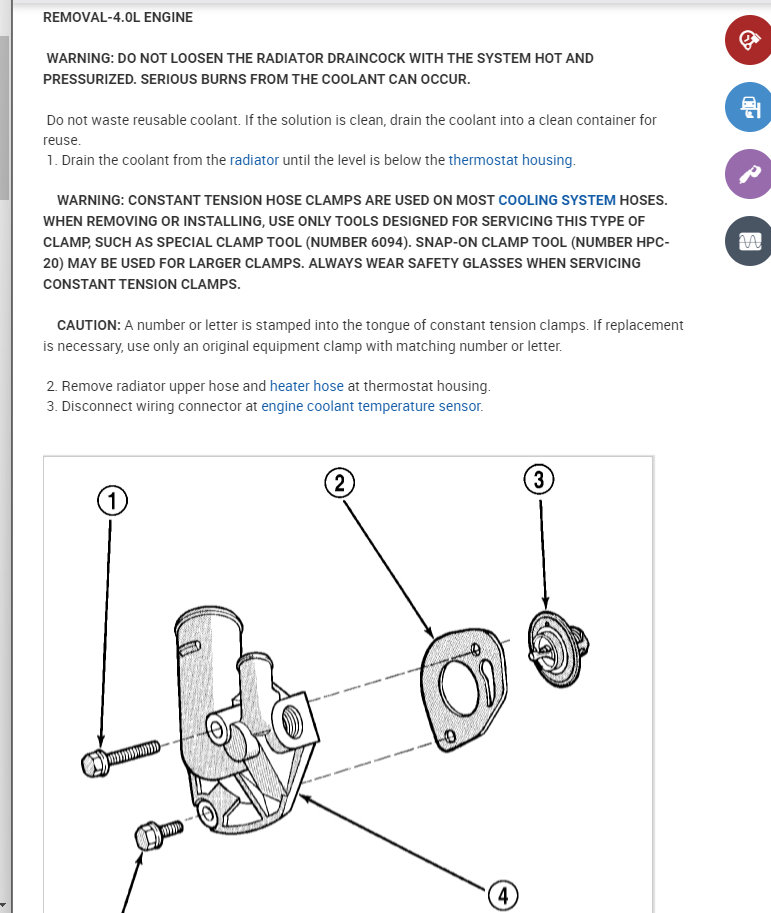 REMOVAL-4.0L ENGINE

WARNING: DO NOT LOOSEN THE RADIATOR DRAINCOCK WITH THE SYSTEM HOT AND PRESSURIZED. SERIOUS BURNS FROM THE COOLANT CAN OCCUR.

Do not waste reusable coolant. If the solution is clean, drain the coolant into a clean container for reuse.

1. Drain the coolant from the radiator until the level is below the thermostat housing.

WARNING: CONSTANT TENSION HOSE CLAMPS ARE USED ON MOST COOLING SYSTEM HOSES. WHEN REMOVING OR INSTALLING, USE ONLY TOOLS DESIGNED FOR SERVICING THIS TYPE OF CLAMP, SUCH AS SPECIAL CLAMP TOOL (NUMBER 6094). SNAP-ON CLAMP TOOL (NUMBER HPC-20) MAY BE USED FOR LARGER CLAMPS. ALWAYS WEAR SAFETY GLASSES WHEN SERVICING CONSTANT TENSION CLAMPS.

CAUTION: A number or letter is stamped into the tongue of constant tension clamps. If replacement is necessary, use only an original equipment clamp with matching number or letter.

2. Remove radiator upper hose and heater hose at thermostat housing.
3. Disconnect wiring connector at engine coolant temperature sensor.

1
2
3
4