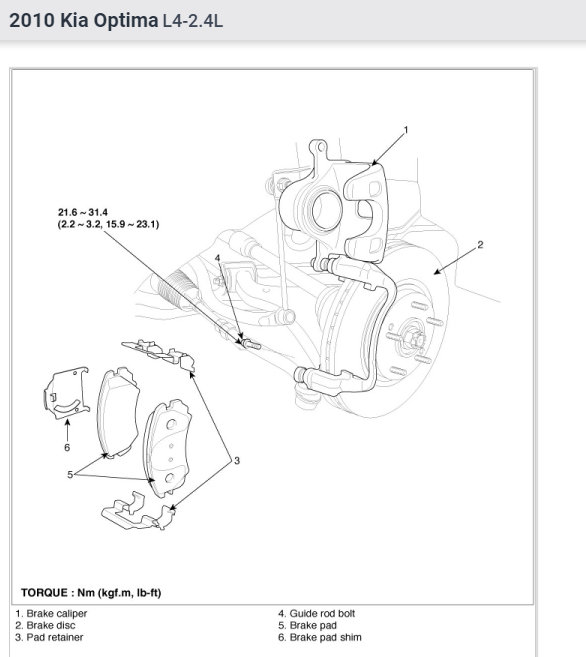 2010 Kia Optima L4-2.4L

1

21.6 ~ 31.4
(2.2 ~ 3.2, 15.9 ~ 23.1)

2

4

6

5

3

TORQUE : Nm (kgf.m, lb-ft)

1. Brake caliper
2. Brake disc
3. Pad retainer

4. Guide rod bolt
5. Brake pad
6. Brake pad shim