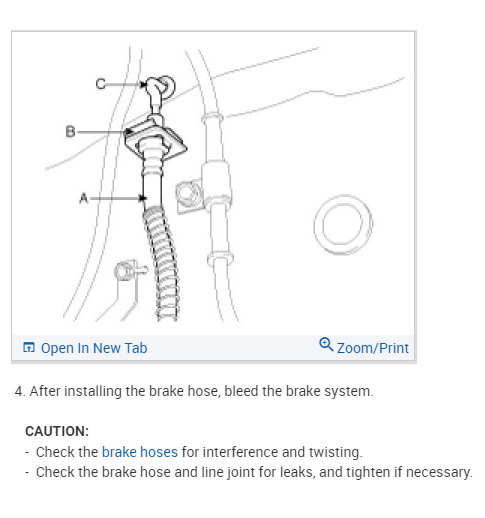 C
B
A

Open In New Tab
Zoom/Print

4. After installing the brake hose, bleed the brake system.

CAUTION:
- Check the brake hoses for interference and twisting.
- Check the brake hose and line joint for leaks, and tighten if necessary.