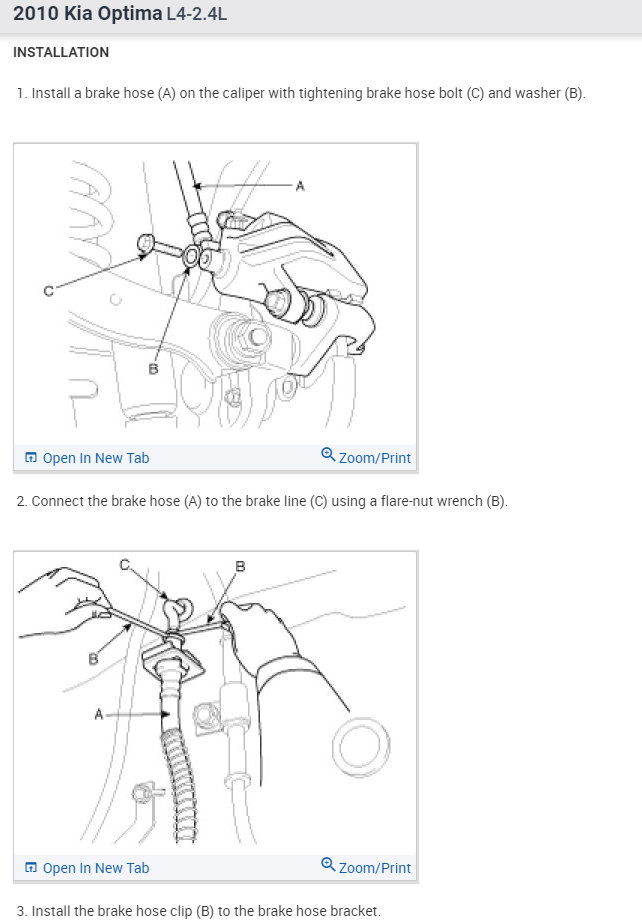 2010 Kia Optima L4-2.4L

INSTALLATION

1. Install a brake hose (A) on the caliper with tightening brake hose bolt (C) and washer (B).

A
C
B

Open In New Tab
Zoom/Print

2. Connect the brake hose (A) to the brake line (C) using a flare-nut wrench (B).

C
B
B
A

Open In New Tab
Zoom/Print

3. Install the brake hose clip (B) to the brake hose bracket.