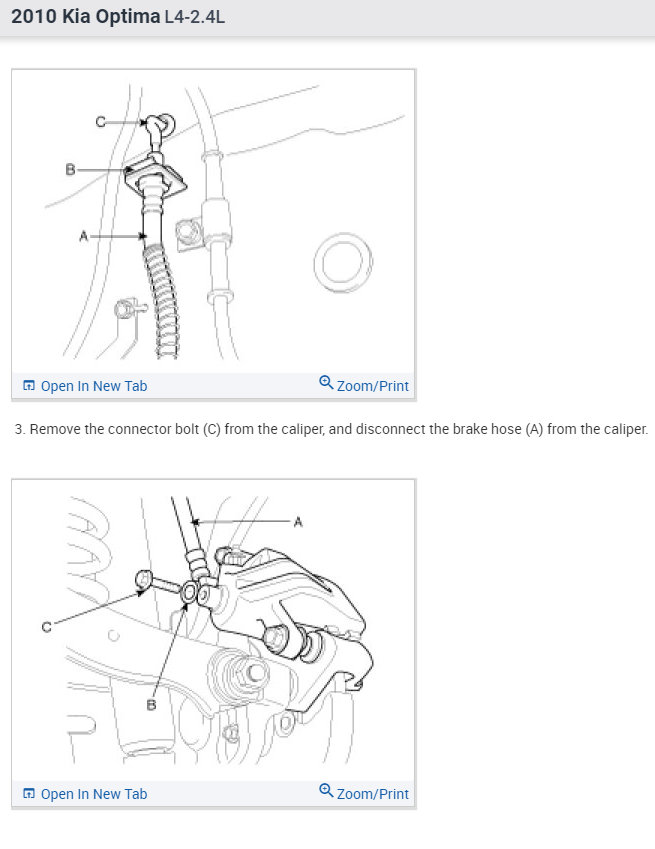 2010 Kia Optima L4-2.4L

C
B
A

Open In New Tab
Zoom/Print

3. Remove the connector bolt (C) from the caliper, and disconnect the brake hose (A) from the caliper.

A
C
B

Open In New Tab
Zoom/Print