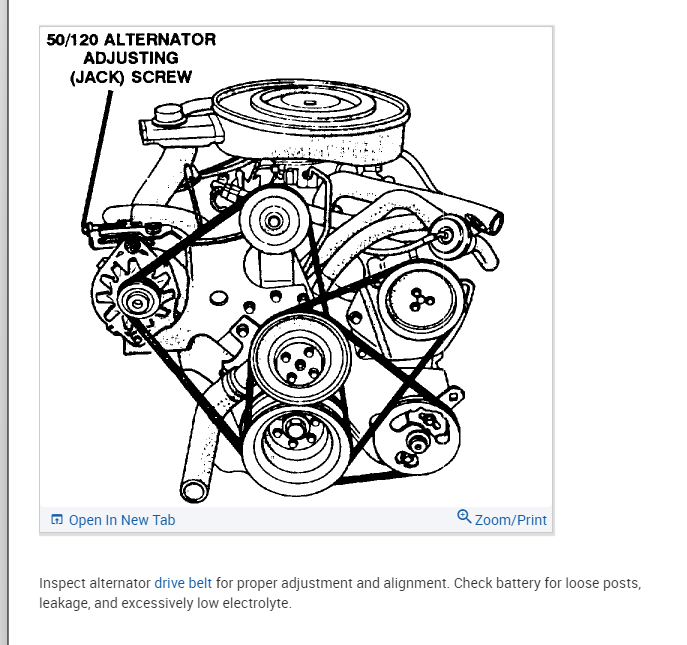 50/120 ALTERNATOR ADJUSTING (JACK) SCREW

Open In New Tab

Zoom/Print

Inspect alternator drive belt for proper adjustment and alignment. Check battery for loose posts, leakage, and excessively low electrolyte.