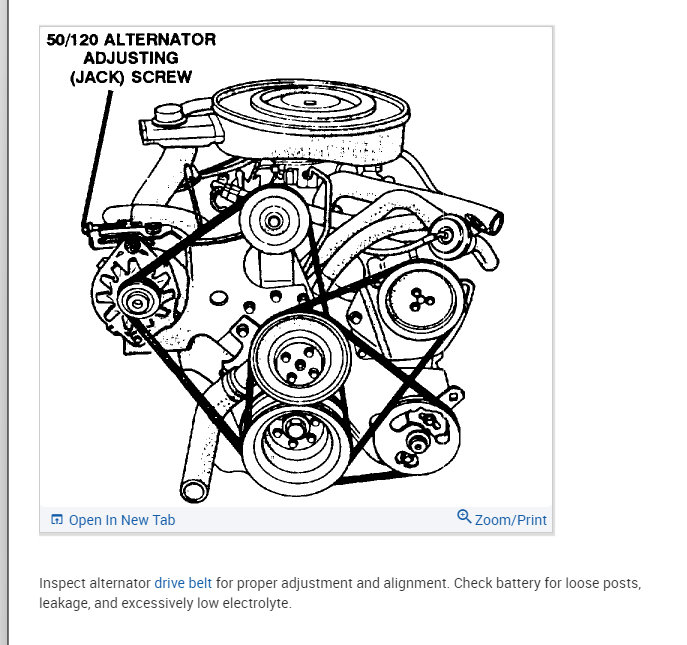 50/120 ALTERNATOR ADJUSTING (JACK) SCREW

Open In New Tab

Zoom/Print

Inspect alternator drive belt for proper adjustment and alignment. Check battery for loose posts, leakage, and excessively low electrolyte.