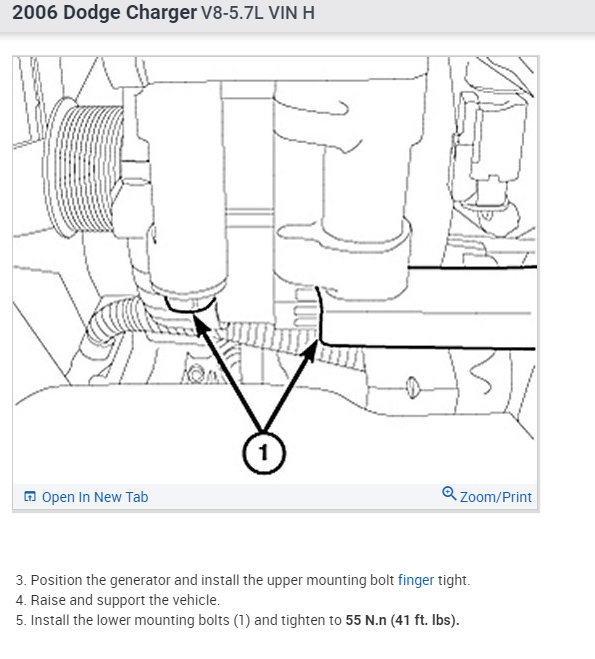 2006 Dodge Charger V8-5.7L VIN H

1

Open In New Tab

Zoom/Print

3. Position the generator and install the upper mounting bolt finger tight.
4. Raise and support the vehicle.
5. Install the lower mounting bolts (1) and tighten to 55 N.n (41 ft. lbs).