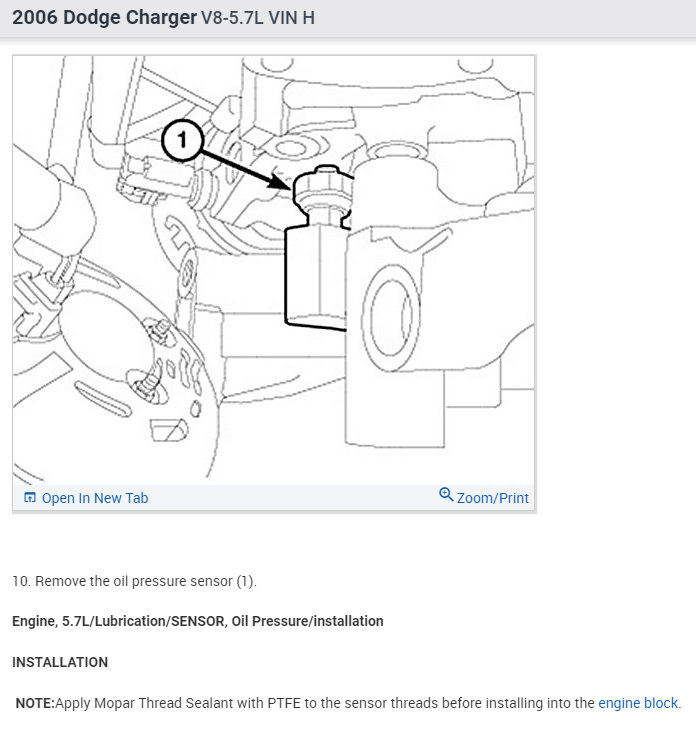 2006 Dodge Charger V8-5.7L VIN H

1

Open In New Tab

Zoom/Print

10. Remove the oil pressure sensor (1).

Engine, 5.7L/Lubrication/SENSOR, Oil Pressure/installation

INSTALLATION

NOTE:Apply Mopar Thread Sealant with PTFE to the sensor threads before installing into the engine block.