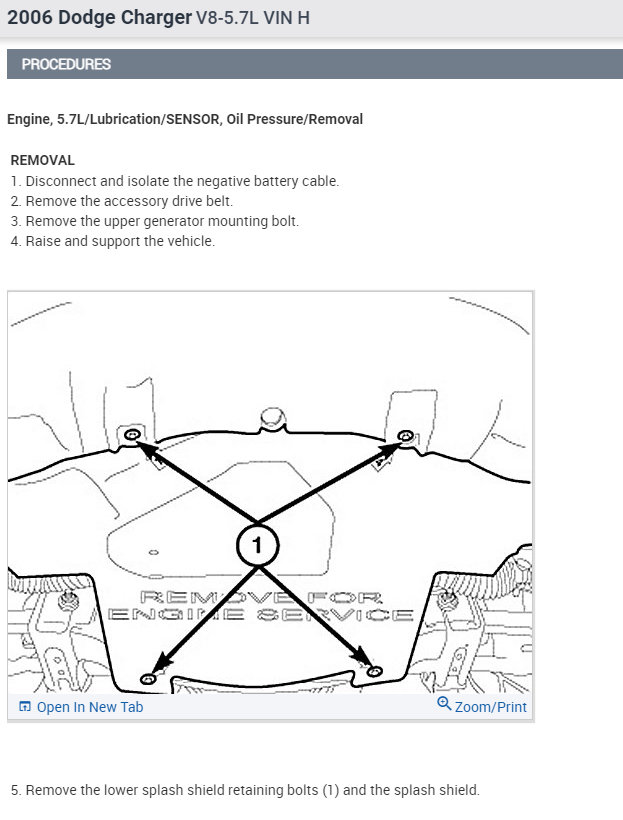 2006 Dodge Charger V8-5.7L VIN H

PROCEDURES

Engine, 5.7L/Lubrication/SENSOR, Oil Pressure/Removal

REMOVAL
1. Disconnect and isolate the negative battery cable.
2. Remove the accessory drive belt.
3. Remove the upper generator mounting bolt.
4. Raise and support the vehicle.

1

REMOVE FOR ENGINE SERVICE

Open In New Tab

Zoom/Print

5. Remove the lower splash shield retaining bolts (1) and the splash shield.