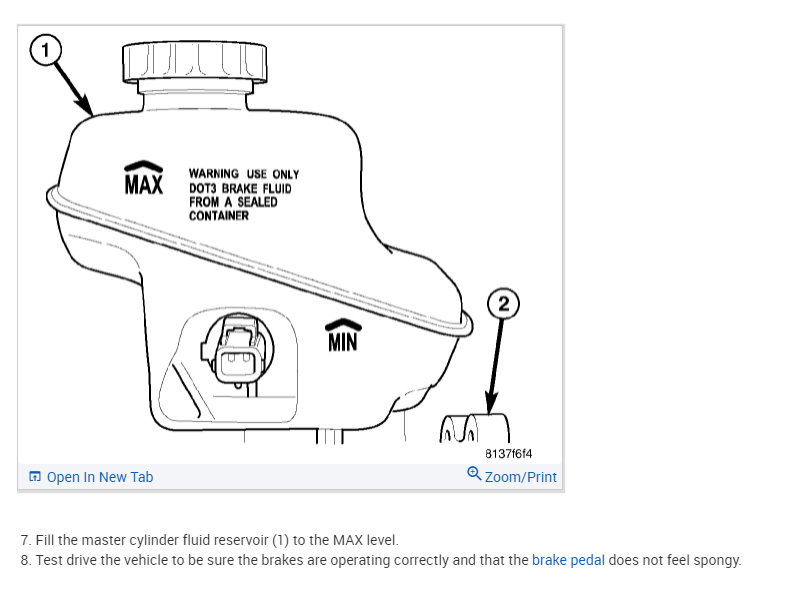 1

MAX

WARNING USE ONLY DOT3 BRAKE FLUID FROM A SEALED CONTAINER

MIN

2

8137f6f4

Open In New Tab

Zoom/Print

7. Fill the master cylinder fluid reservoir (1) to the MAX level.
8. Test drive the vehicle to be sure the brakes are operating correctly and that the brake pedal does not feel spongy.