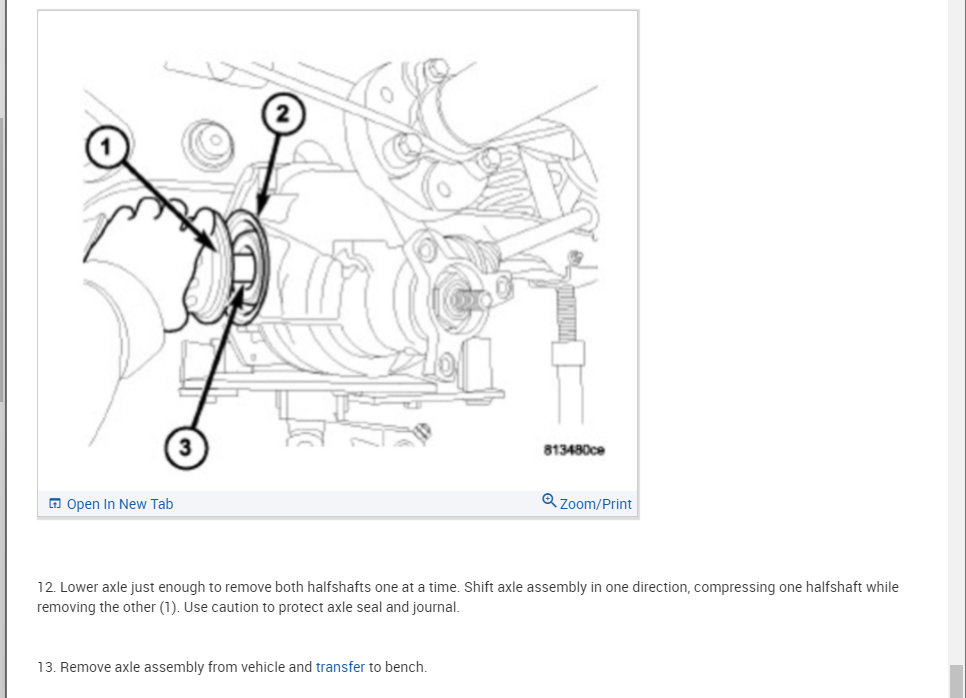 1

2

3

813480ce

Open In New Tab

Zoom/Print

12. Lower axle just enough to remove both halfshafts one at a time. Shift axle assembly in one direction, compressing one halfshaft while removing the other (1). Use caution to protect axle seal and journal.

13. Remove axle assembly from vehicle and transfer to bench.