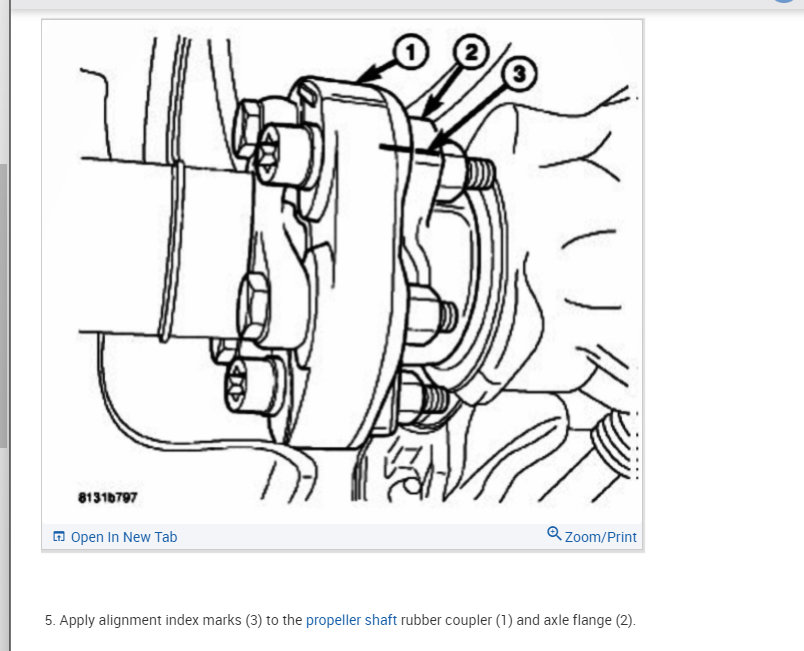 1
2
3

8131b797

Open In New Tab
Zoom/Print

5. Apply alignment index marks (3) to the propeller shaft rubber coupler (1) and axle flange (2).