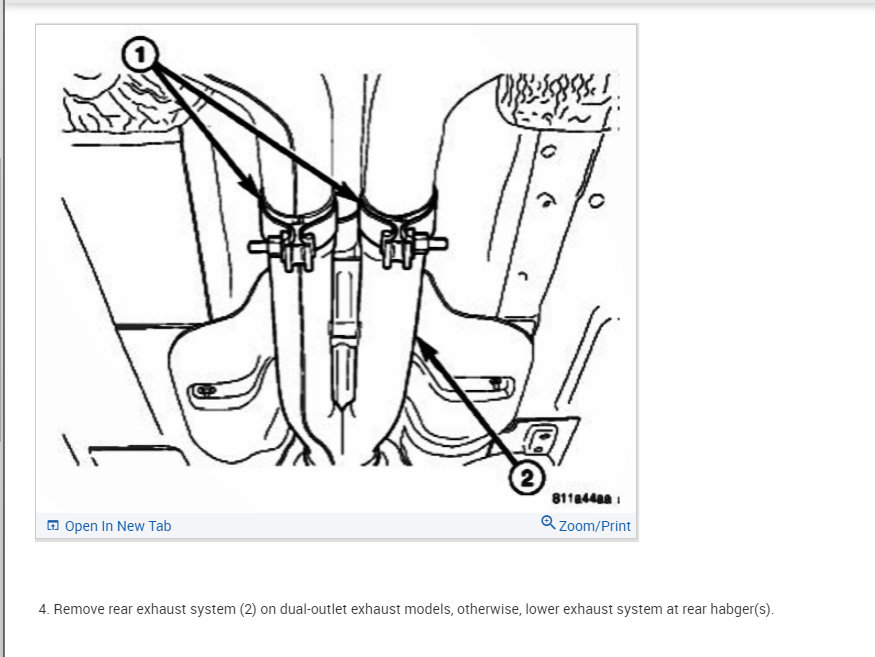 1

2

811a44aa

Open In New Tab

Zoom/Print

4. Remove rear exhaust system (2) on dual-outlet exhaust models, otherwise, lower exhaust system at rear habger(s).