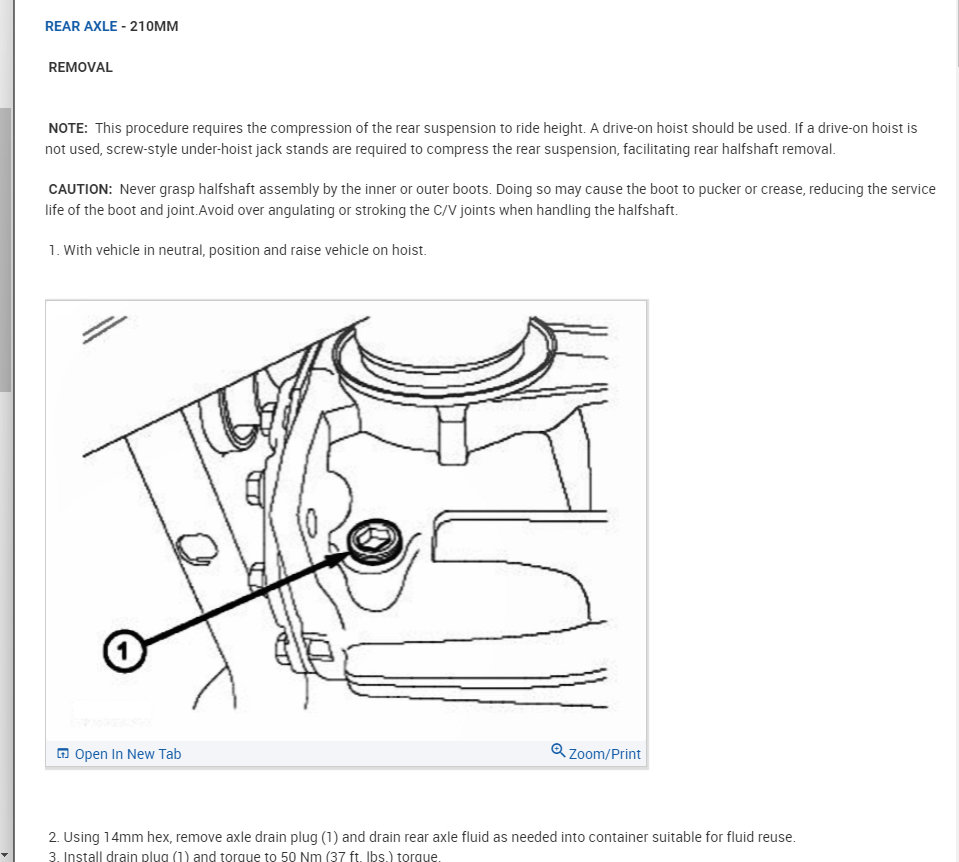 REAR AXLE - 210MM

REMOVAL

NOTE: This procedure requires the compression of the rear suspension to ride height. A drive-on hoist should be used. If a drive-on hoist is not used, screw-style under-hoist jack stands are required to compress the rear suspension, facilitating rear halfshaft removal.

CAUTION: Never grasp halfshaft assembly by the inner or outer boots. Doing so may cause the boot to pucker or crease, reducing the service life of the boot and joint.Avoid over angulating or stroking the C/V joints when handling the halfshaft.

1. With vehicle in neutral, position and raise vehicle on hoist.

1

Open In New Tab

Zoom/Print

2. Using 14mm hex, remove axle drain plug (1) and drain rear axle fluid as needed into container suitable for fluid reuse.
3. Install drain plug (1) and torque to 50 Nm (37 ft. lbs.) torque.