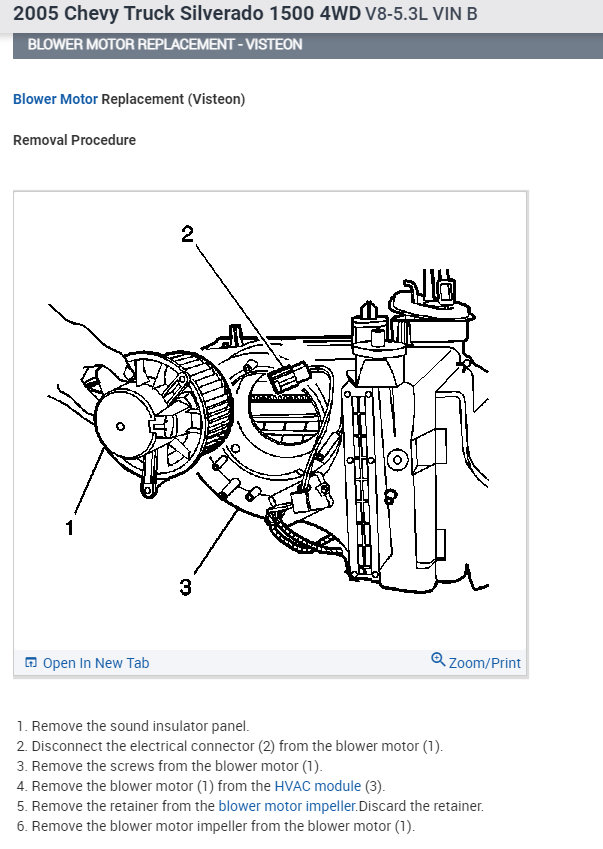 2005 Chevy Truck Silverado 1500 4WD V8-5.3L VIN B

BLOWER MOTOR REPLACEMENT - VISTEON

Blower Motor Replacement (Visteon)

Removal Procedure

2

1

3

Open In New Tab

Zoom/Print

1. Remove the sound insulator panel.
2. Disconnect the electrical connector (2) from the blower motor (1).
3. Remove the screws from the blower motor (1).
4. Remove the blower motor (1) from the HVAC module (3).
5. Remove the retainer from the blower motor impeller.Discard the retainer.
6. Remove the blower motor impeller from the blower motor (1).