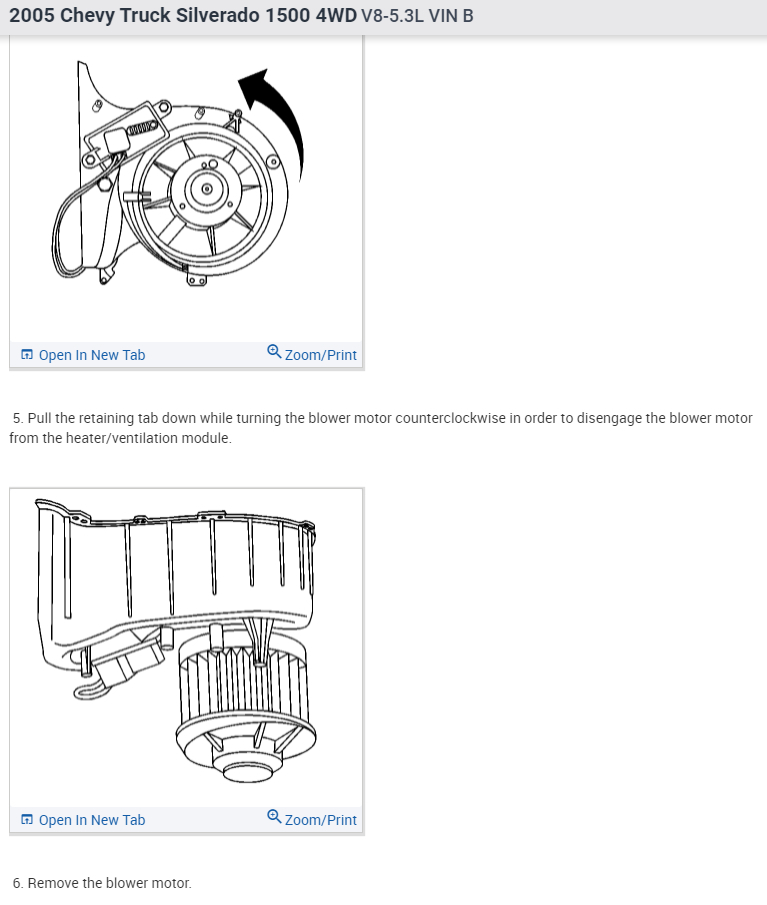 2005 Chevy Truck Silverado 1500 4WD V8-5.3L VIN B

Open In New Tab
Zoom/Print

5. Pull the retaining tab down while turning the blower motor counterclockwise in order to disengage the blower motor from the heater/ventilation module.

Open In New Tab
Zoom/Print

6. Remove the blower motor.