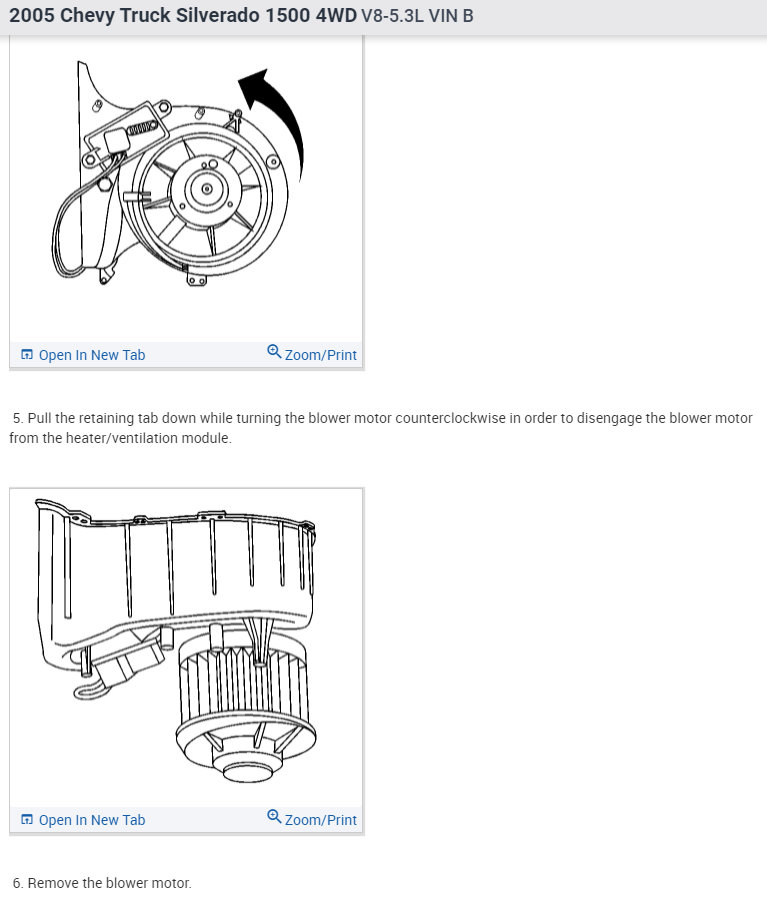 2005 Chevy Truck Silverado 1500 4WD V8-5.3L VIN B

Open In New Tab Zoom/Print

5. Pull the retaining tab down while turning the blower motor counterclockwise in order to disengage the blower motor from the heater/ventilation module.

Open In New Tab Zoom/Print

6. Remove the blower motor.