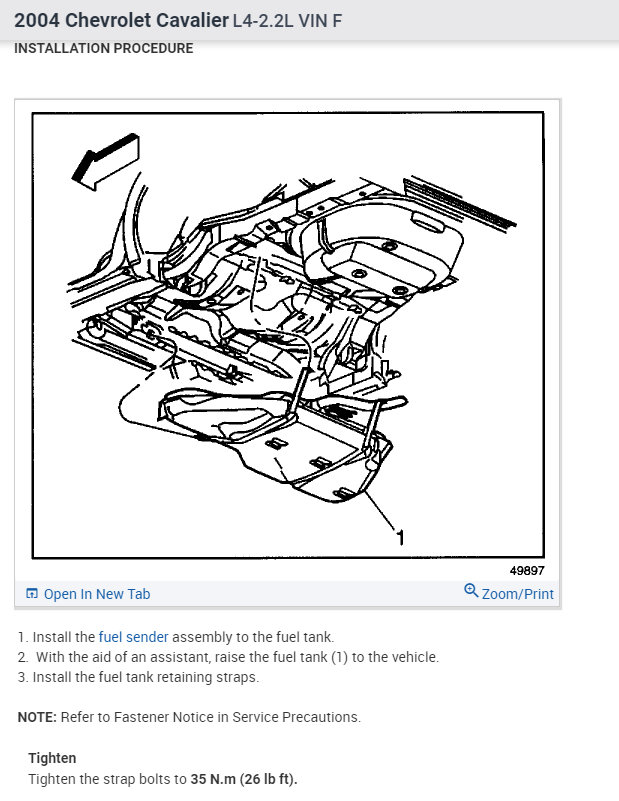 2004 Chevrolet Cavalier L4-2.2L VIN F
INSTALLATION PROCEDURE

1

49897

Open In New Tab

Zoom/Print

1. Install the fuel sender assembly to the fuel tank.
2. With the aid of an assistant, raise the fuel tank (1) to the vehicle.
3. Install the fuel tank retaining straps.

NOTE: Refer to Fastener Notice in Service Precautions.

Tighten
Tighten the strap bolts to 35 N.m (26 lb ft).