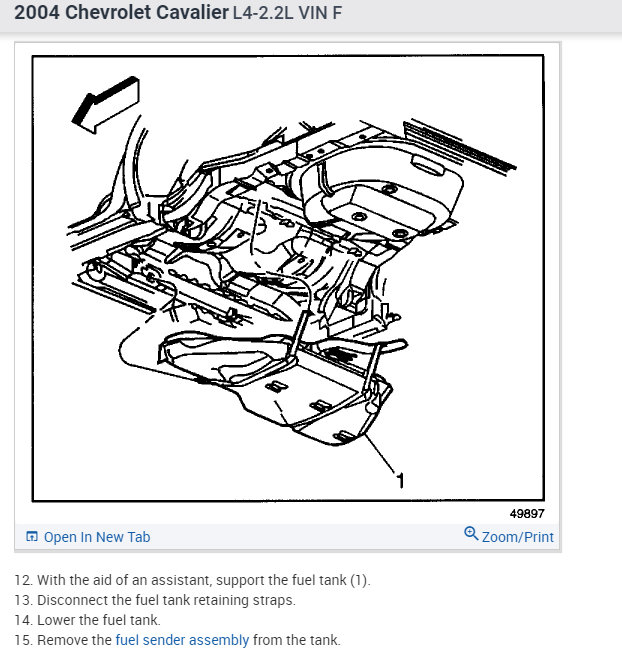 2004 Chevrolet Cavalier L4-2.2L VIN F

1

49897

Open In New Tab

Zoom/Print

12. With the aid of an assistant, support the fuel tank (1).
13. Disconnect the fuel tank retaining straps.
14. Lower the fuel tank.
15. Remove the fuel sender assembly from the tank.