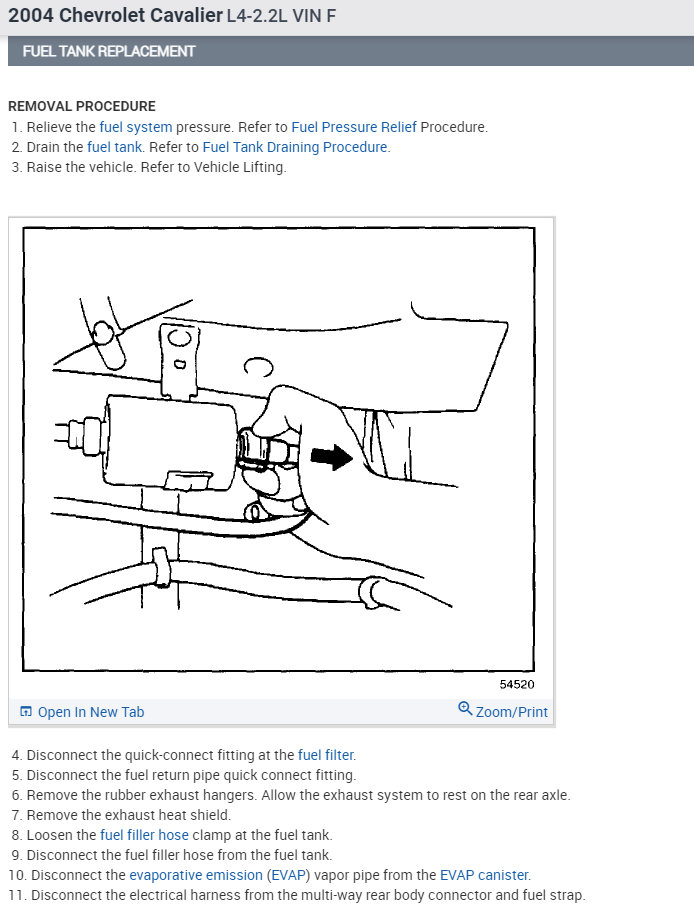 2004 Chevrolet Cavalier L4-2.2L VIN F

FUEL TANK REPLACEMENT

REMOVAL PROCEDURE

1. Relieve the fuel system pressure. Refer to Fuel Pressure Relief Procedure.
2. Drain the fuel tank. Refer to Fuel Tank Draining Procedure.
3. Raise the vehicle. Refer to Vehicle Lifting.

54520

Open In New Tab

Zoom/Print

4. Disconnect the quick-connect fitting at the fuel filter.
5. Disconnect the fuel return pipe quick connect fitting.
6. Remove the rubber exhaust hangers. Allow the exhaust system to rest on the rear axle.
7. Remove the exhaust heat shield.
8. Loosen the fuel filler hose clamp at the fuel tank.
9. Disconnect the fuel filler hose from the fuel tank.
10. Disconnect the evaporative emission (EVAP) vapor pipe from the EVAP canister.
11. Disconnect the electrical harness from the multi-way rear body connector and fuel strap.